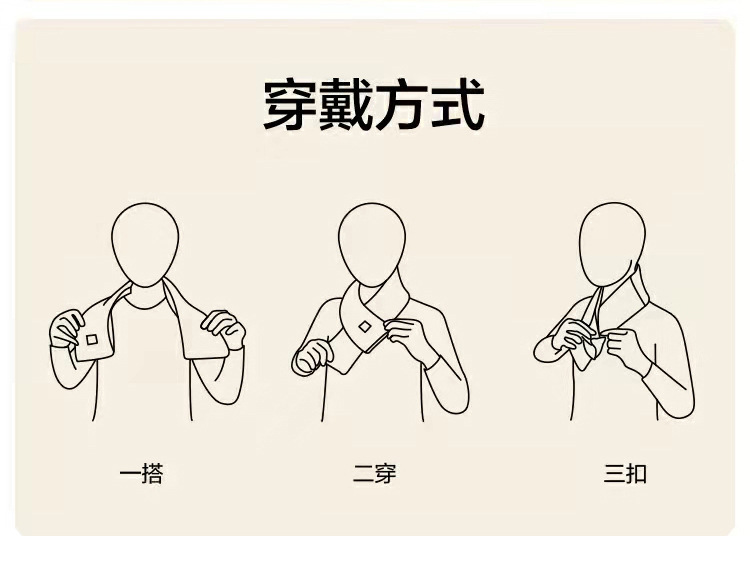 穿戴方式

一搭

二穿

三扣