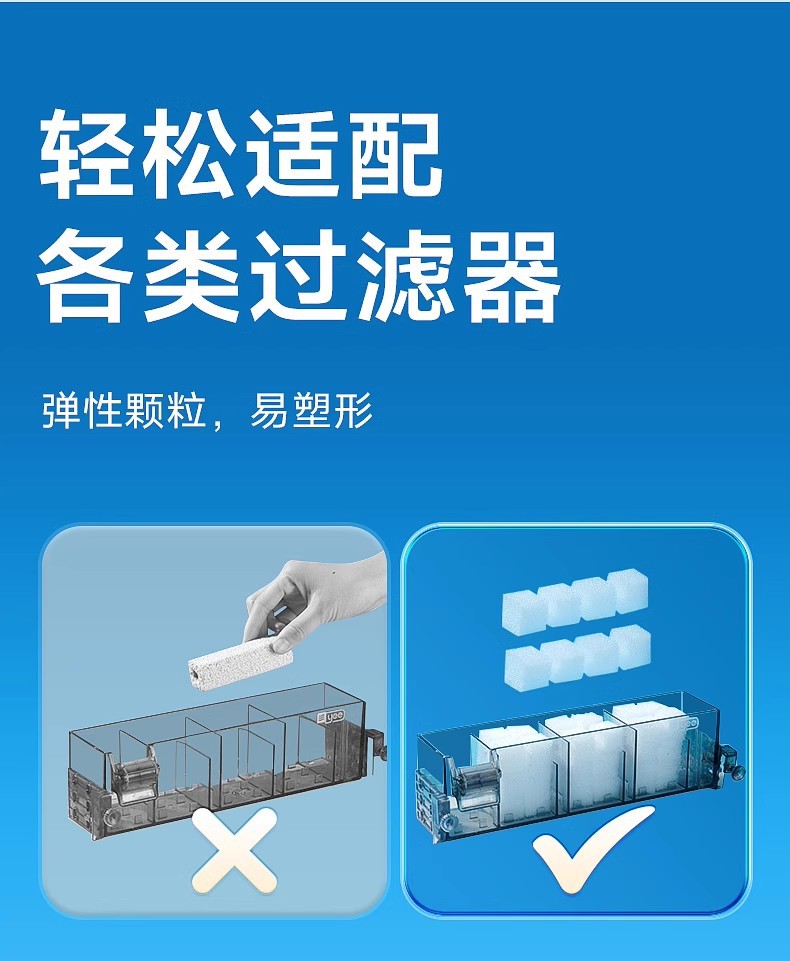 轻松适配
各类过滤器

弹性颗粒，易塑形

yee

yee