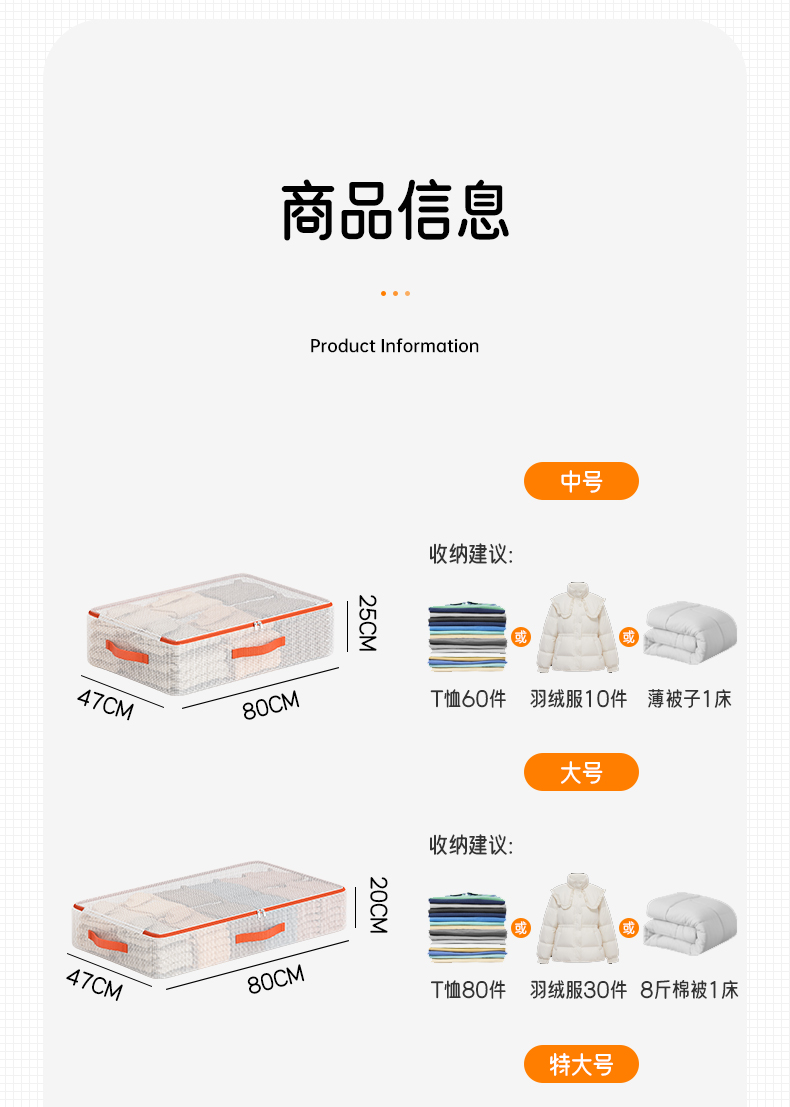 商品信息

Product Information

中号

收纳建议:

25CM

47CM

80CM

或

或

T恤60件 羽绒服10件 薄被子1床

大号

收纳建议:

20CM

47CM

80CM

或

或

T恤80件 羽绒服30件 8斤棉被1床

特大号