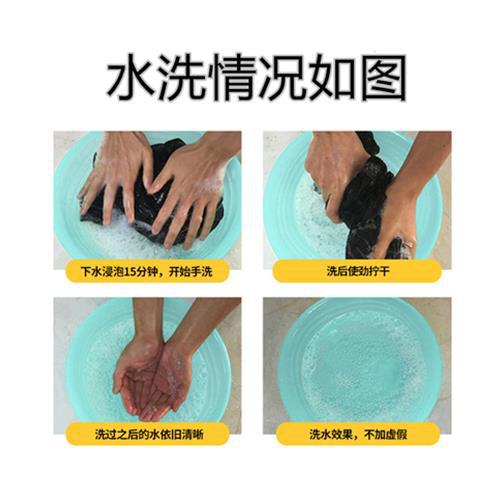 水洗情况如图

下水浸泡15分钟，开始手洗

洗后使劲拧干

洗过之后的水依旧清晰

洗水效果，不加虚假