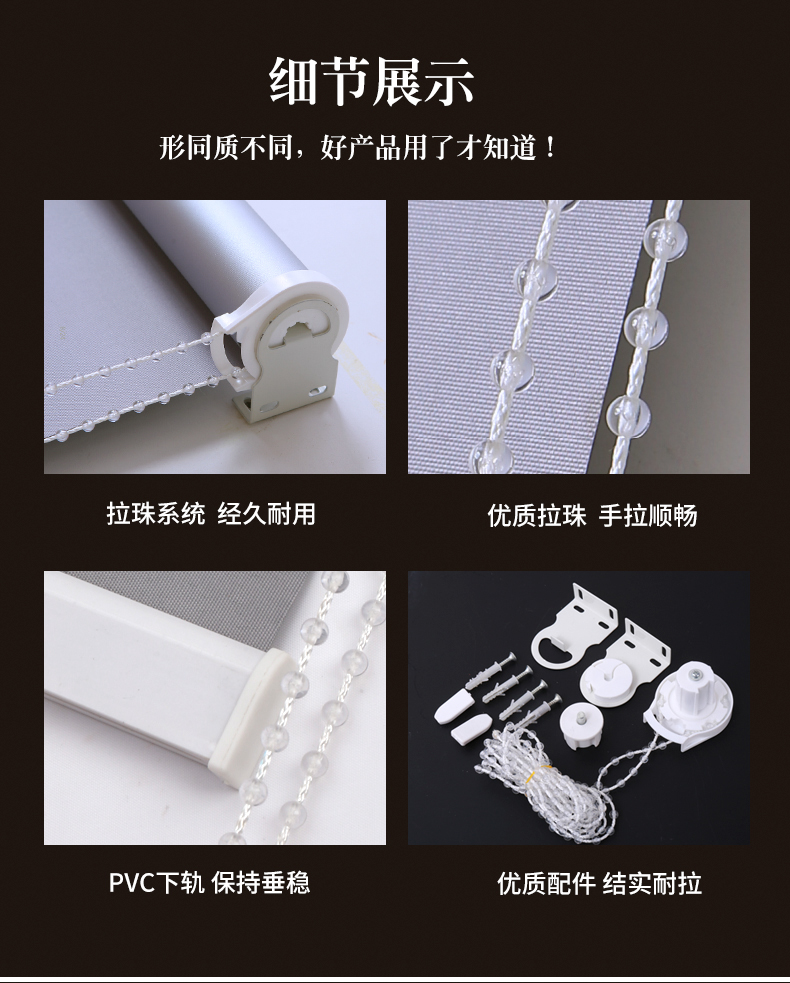 细节展示

形同质不同，好产品用了才知道！

拉珠系统 经久耐用

优质拉珠 手拉顺畅

PVC下轨 保持垂稳

优质配件 结实耐拉