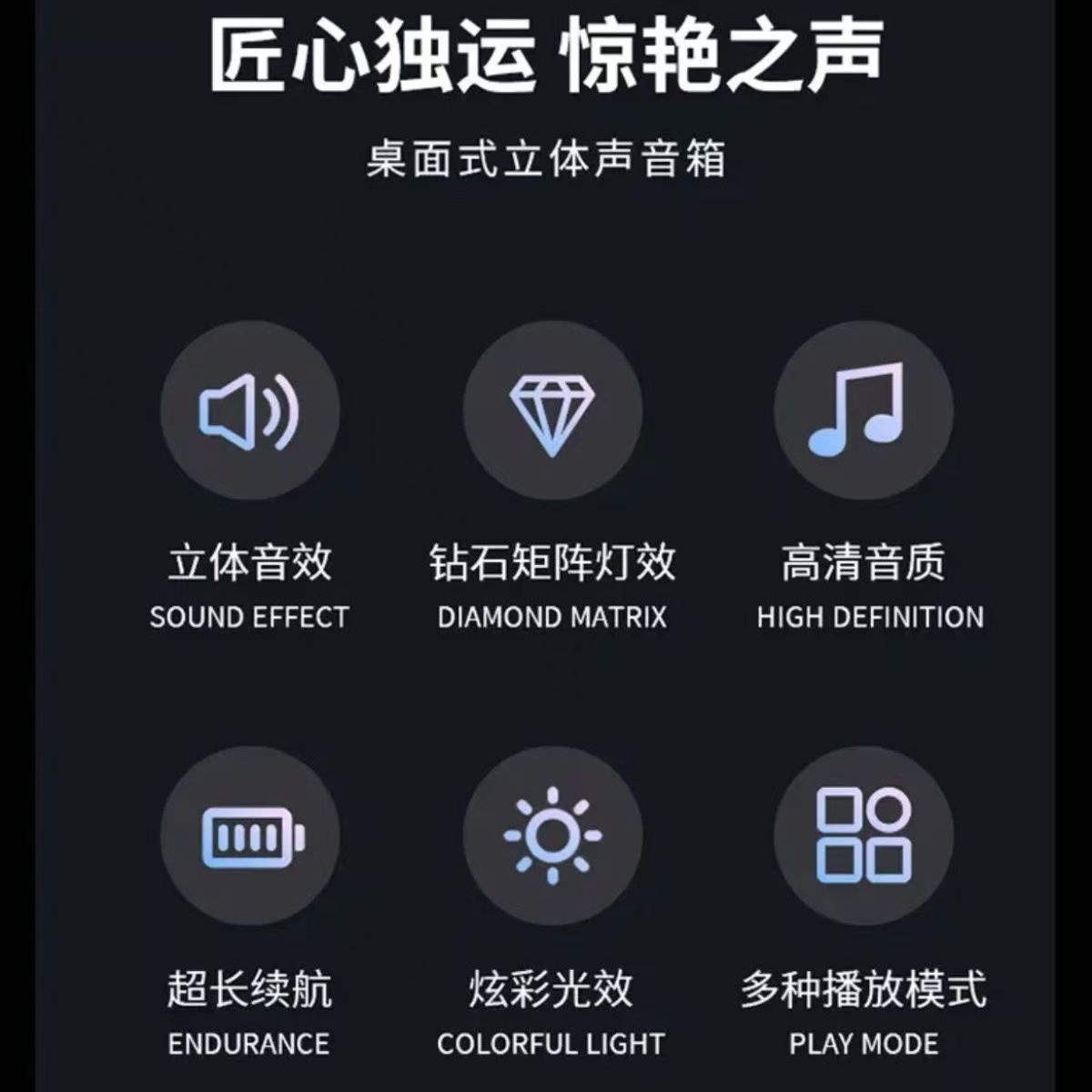 匠心独运 惊艳之声

桌面式立体声音箱

立体音效
SOUND EFFECT

钻石矩阵灯效
DIAMOND MATRIX

高清音质
HIGH DEFINITION

超长续航
ENDURANCE

炫彩光效
COLORFUL LIGHT

多种播放模式
PLAY MODE