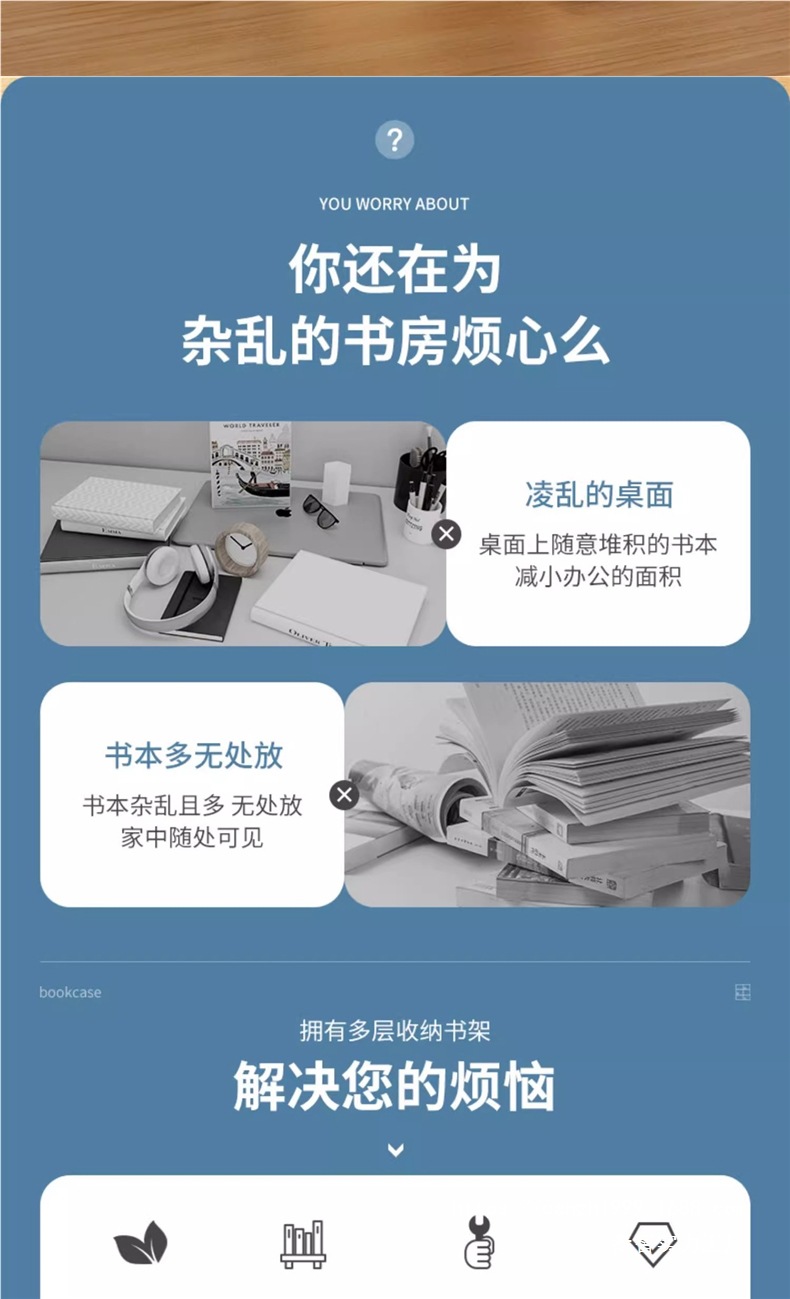 ?

YOU WORRY ABOUT

你还在为
杂乱的书房烦心么

WORLD TRAVELER

凌乱的桌面

桌面上随意堆积的书本
减小办公的面积

书本多无处放

书本杂乱且多 无处放
家中随处可见

bookcase

拥有多层收纳书架

解决您的烦恼