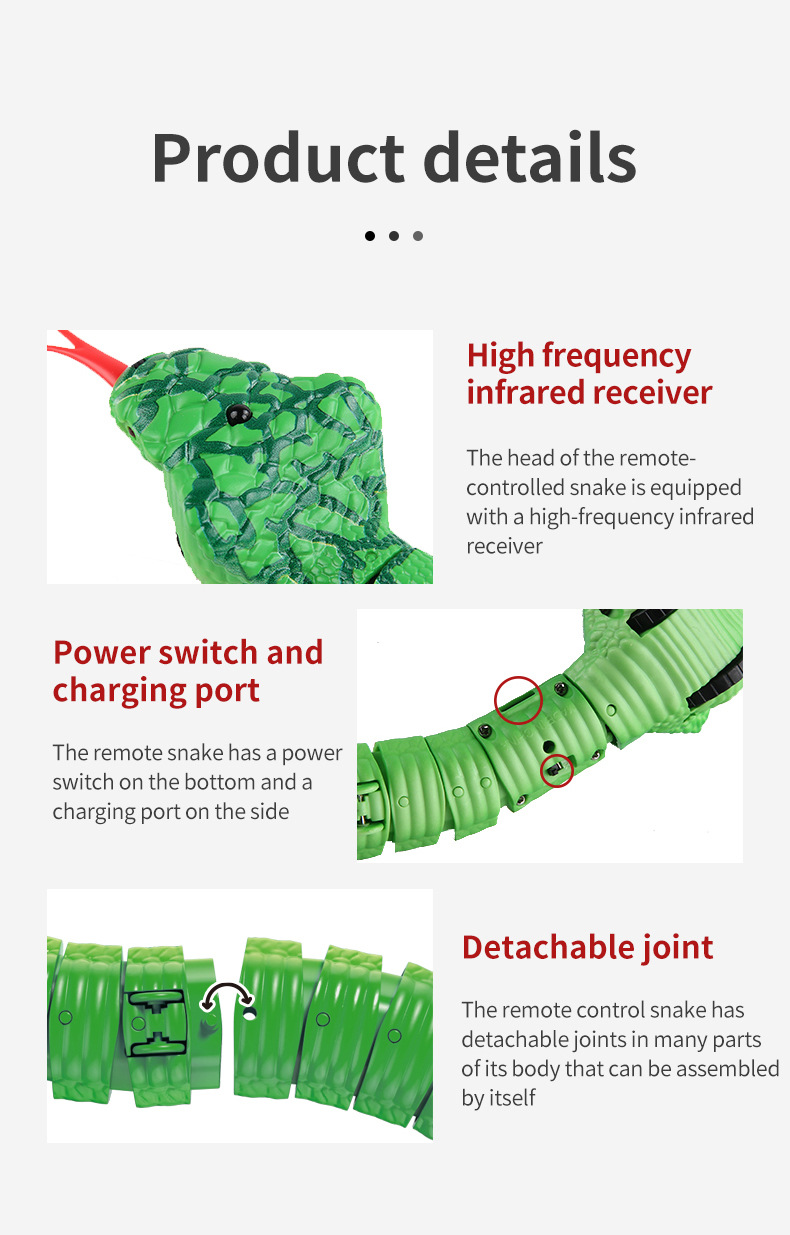 Product details

High frequency infrared receiver

The head of the remote-controlled snake is equipped with a high-frequency infrared receiver

Power switch and charging port

The remote snake has a power switch on the bottom and a charging port on the side

Detachable joint

The remote control snake has detachable joints in many parts of its body that can be assembled by itself