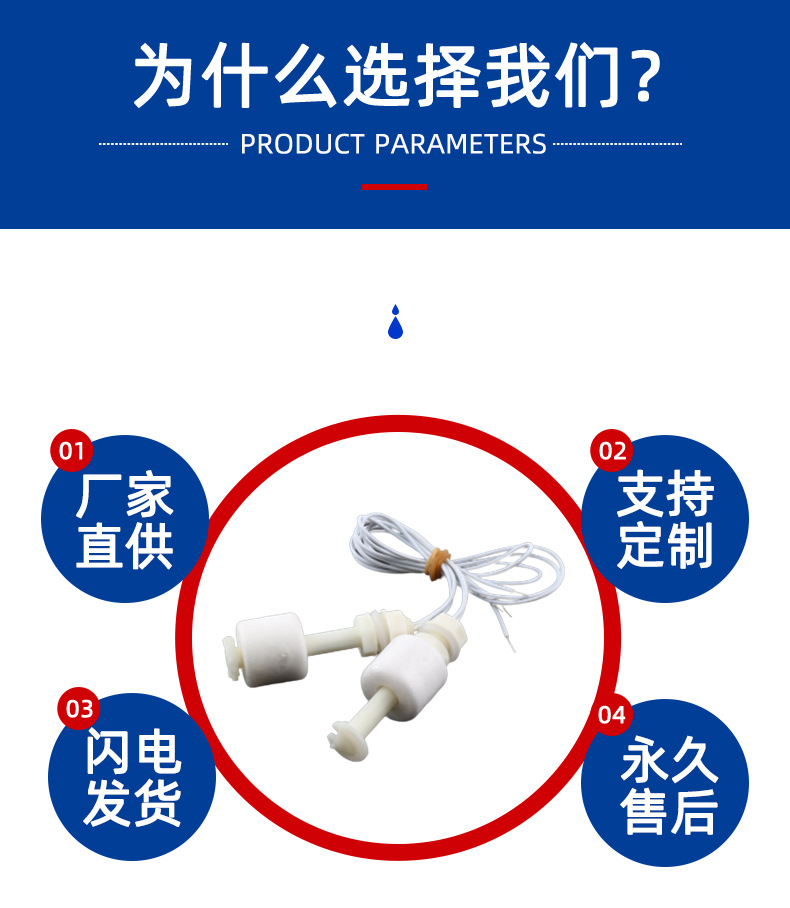 为什么选择我们?

PRODUCT PARAMETERS

01
厂家直供

02
支持定制

03
闪电发货

04
永久售后