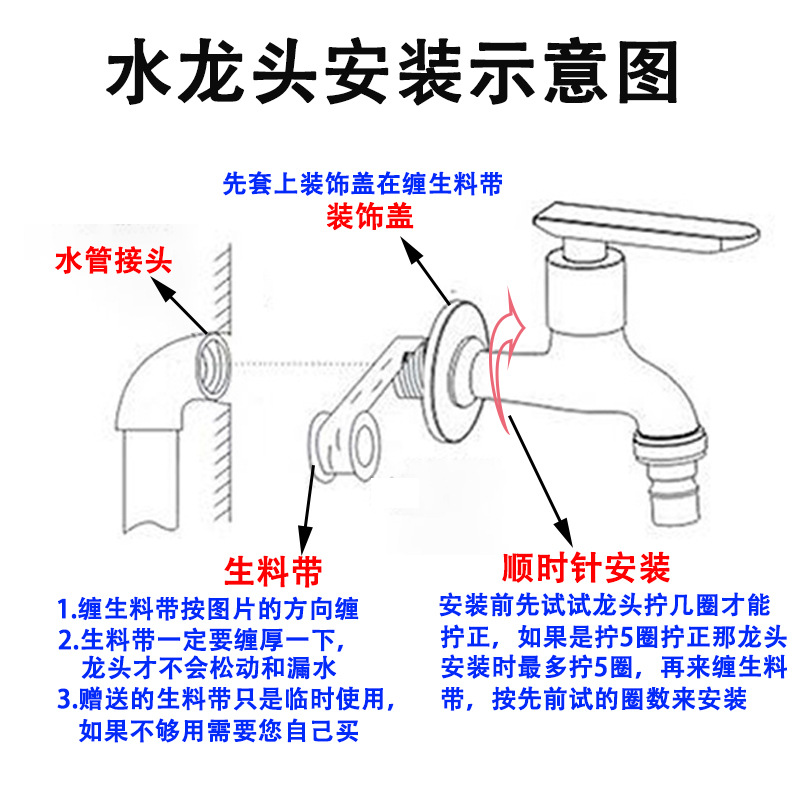 水龙头安装示意图

先套上装饰盖在缠生料带
装饰盖

水管接头

生料带
1.缠生料带按图片的方向缠
2.生料带一定要缠厚一下，龙头才不会松动和漏水
3.赠送的生料带只是临时使用，如果不够用需要您自己买

顺时针安装
安装前先试试龙头拧几圈才能拧正，如果是拧5圈拧正那龙头安装时最多拧5圈，再来缠生料带，按先前试的圈数来安装