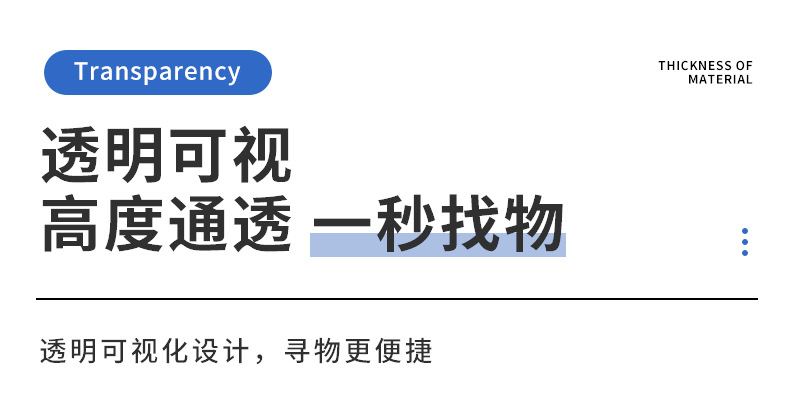 Transparency

THICKNESS OF
MATERIAL

透明可视
高度通透 一秒找物

透明可视化设计，寻物更便捷