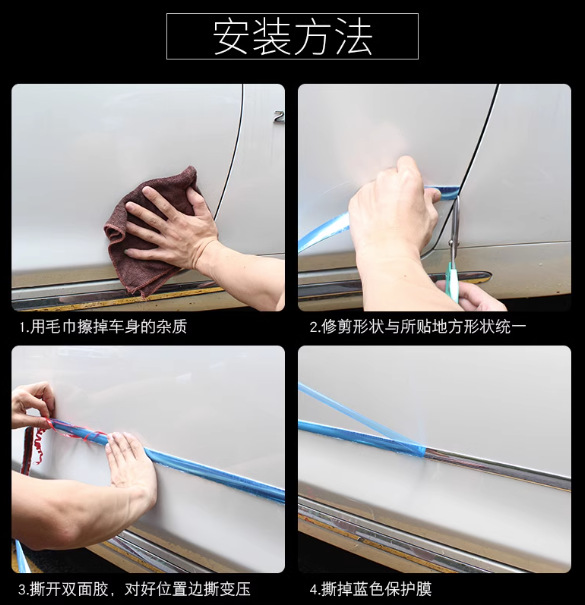 安装方法

1.用毛巾擦掉车身的杂质

2.修剪形状与所贴地方形状统一

3.撕开双面胶，对好位置边撕变压

4.撕掉蓝色保护膜