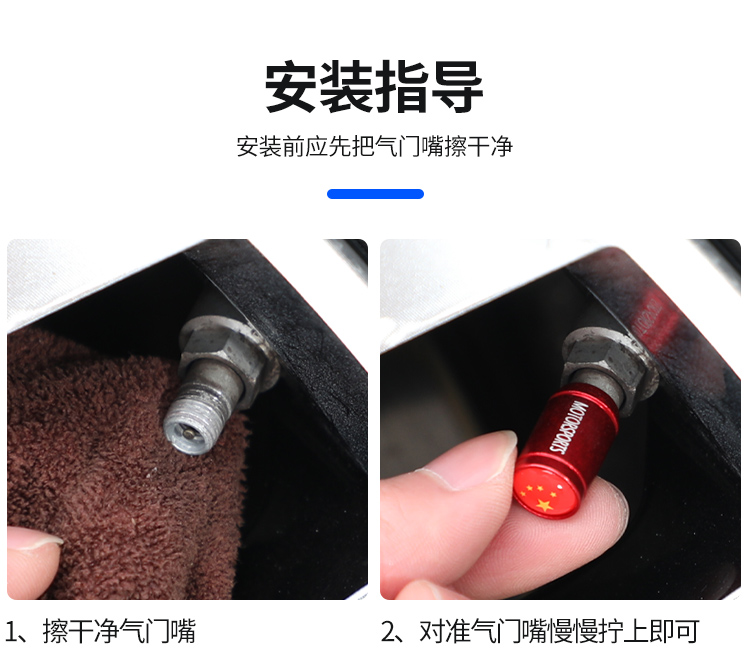 安装指导

安装前应先把气门嘴擦干净

MOTORSPORTS

1、擦干净气门嘴

2、对准气门嘴慢慢拧上即可