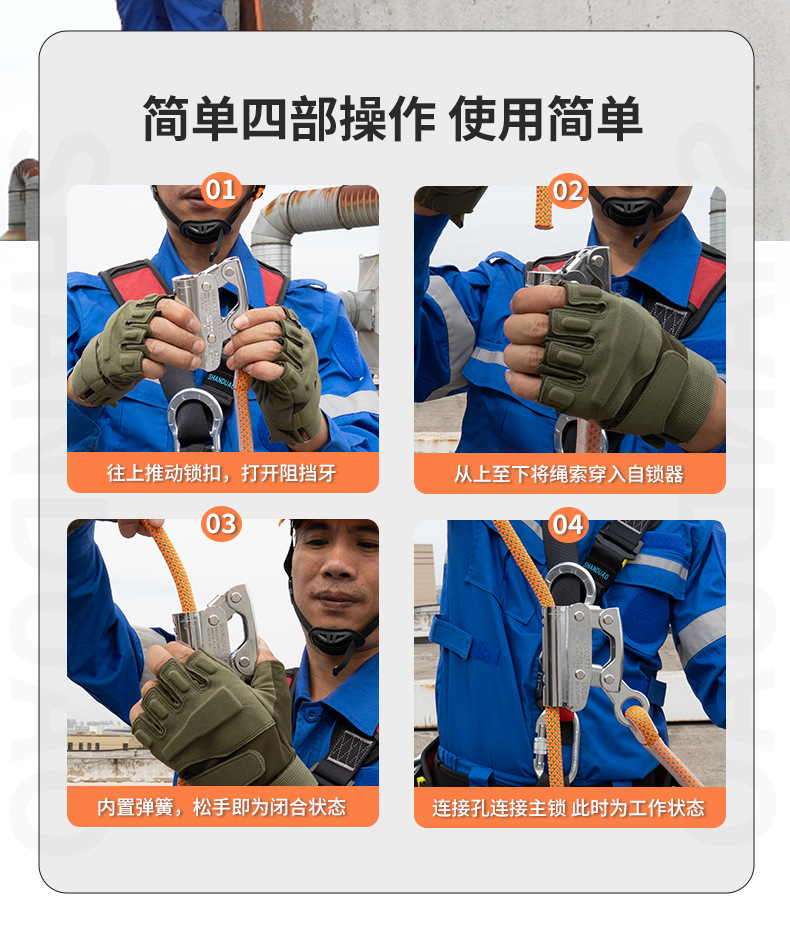 简单四部操作 使用简单

01
SHANDUAO
往上推动锁扣，打开阻挡牙

02
从上至下将绳索穿入自锁器

03
内置弹簧，松手即为闭合状态

04
SHANDUAO
连接孔连接主锁 此时为工作状态