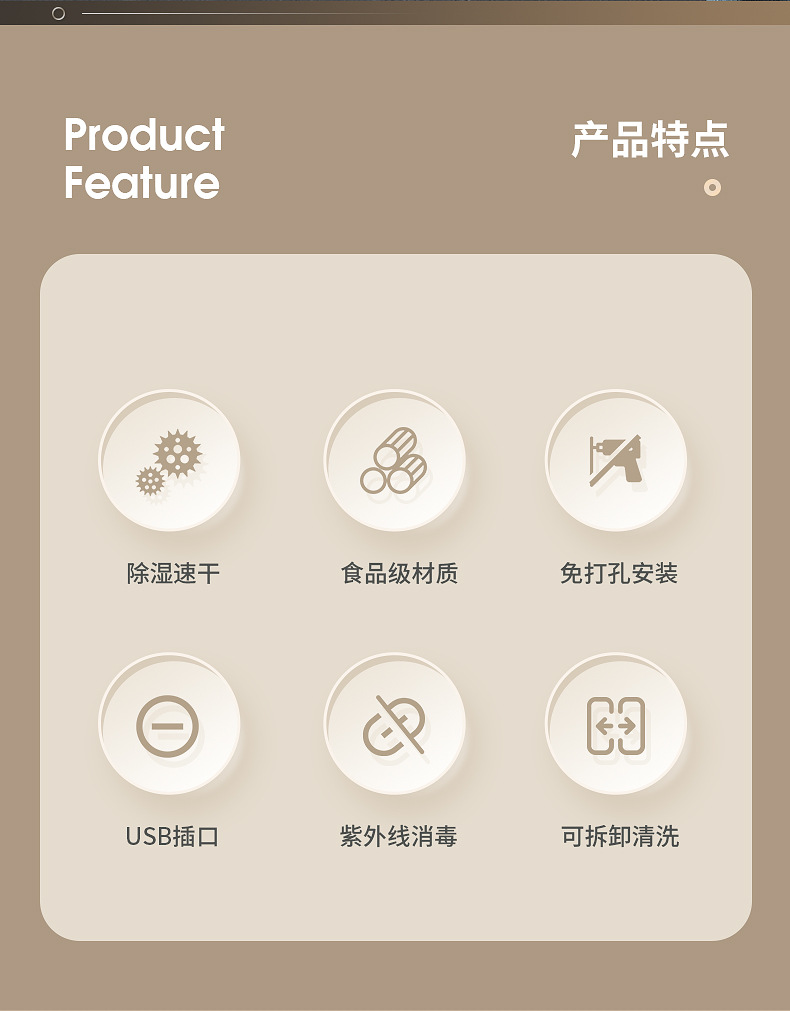 Product
Feature

产品特点

除湿速干

食品级材质

免打孔安装

USB插口

紫外线消毒

可拆卸清洗