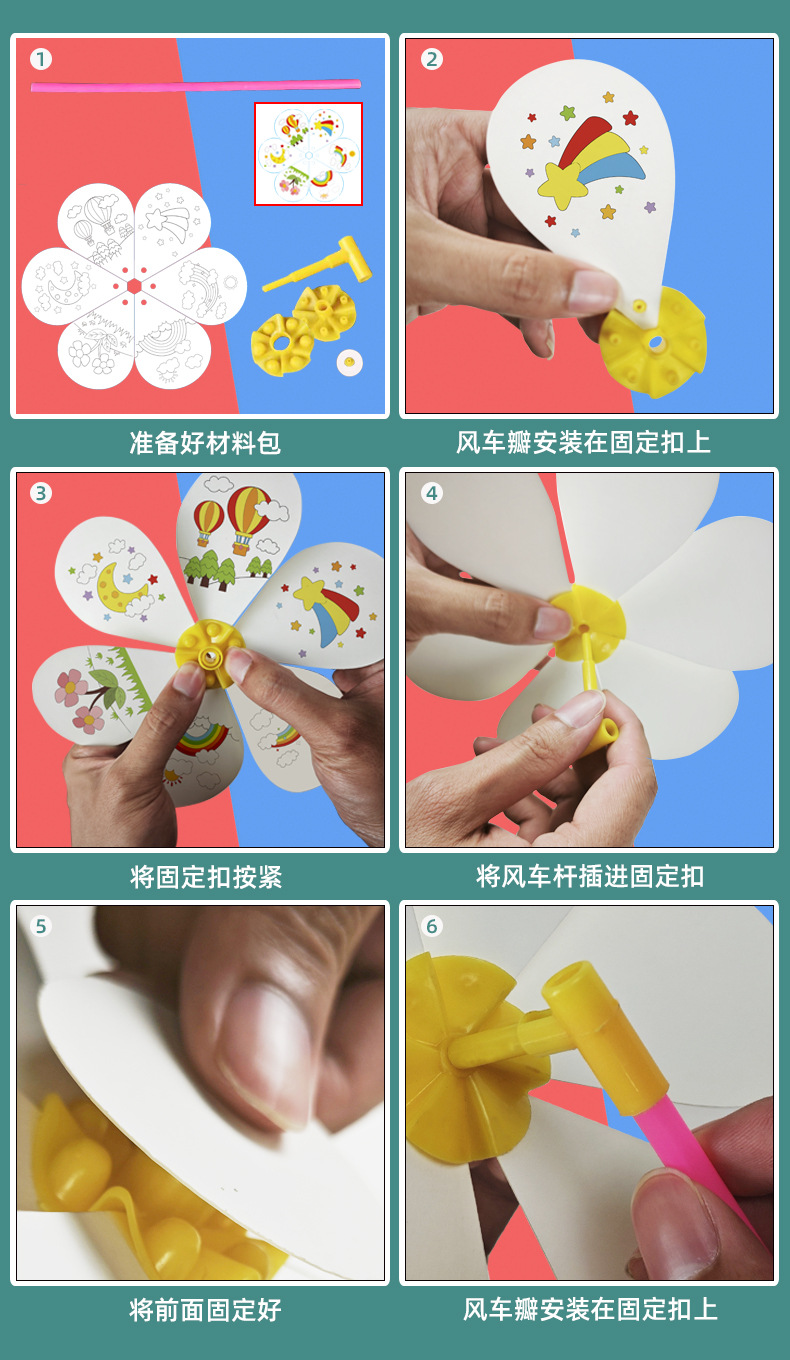 1

准备好材料包

2

风车瓣安装在固定扣上

3

将固定扣按紧

4

将风车杆插进固定扣

5

将前面固定好

6

风车瓣安装在固定扣上