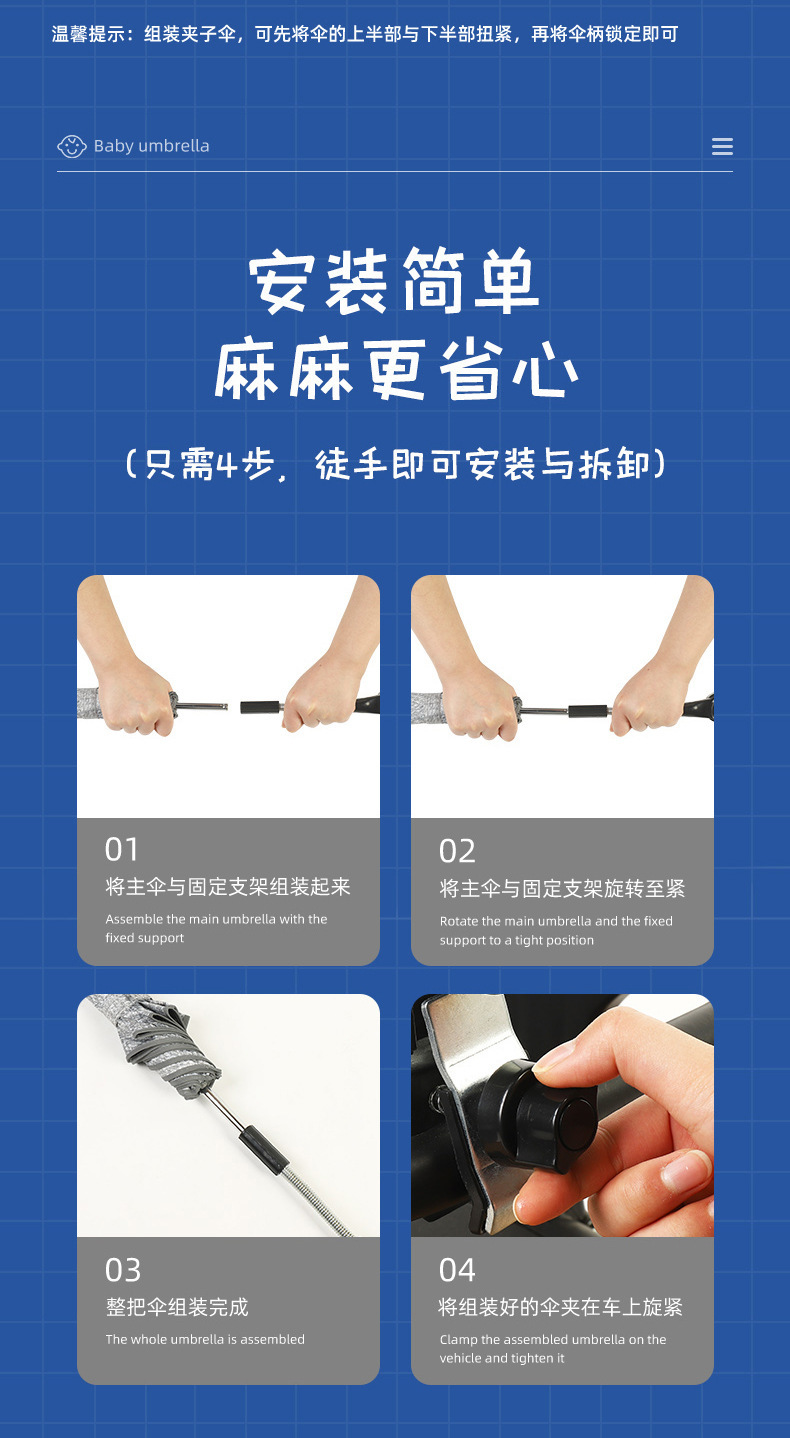 温馨提示：组装夹子伞，可先将伞的上半部与下半部扭紧，再将伞柄锁定即可

Baby umbrella

安装简单
麻麻更省心

（只需4步，徒手即可安装与拆卸）

01
将主伞与固定支架组装起来
Assemble the main umbrella with the fixed support

02
将主伞与固定支架旋转至紧
Rotate the main umbrella and the fixed support to a tight position

03
整把伞组装完成
The whole umbrella is assembled

04
将组装好的伞夹在车上旋紧
Clamp the assembled umbrella on the vehicle and tighten it