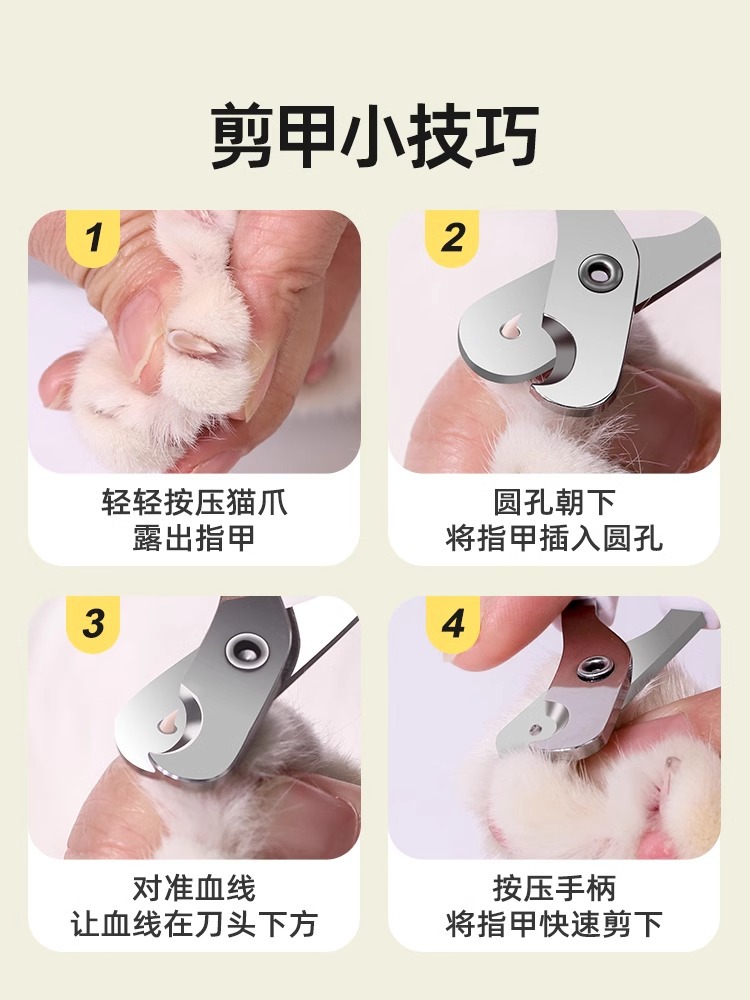 剪甲小技巧

1
轻轻按压猫爪
露出指甲

2
圆孔朝下
将指甲插入圆孔

3
对准血线
让血线在刀头下方

4
按压手柄
将指甲快速剪下