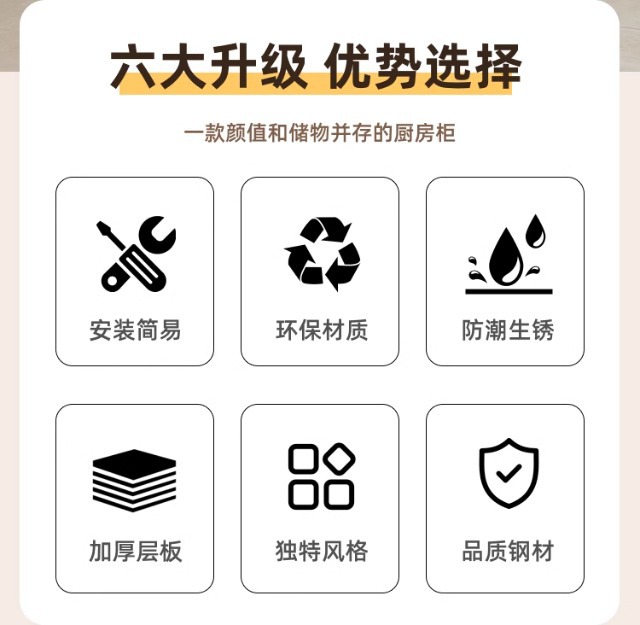 六大升级 优势选择

一款颜值和储物并存的厨房柜

安装简易

环保材质

防潮生锈

加厚层板

独特风格

品质钢材