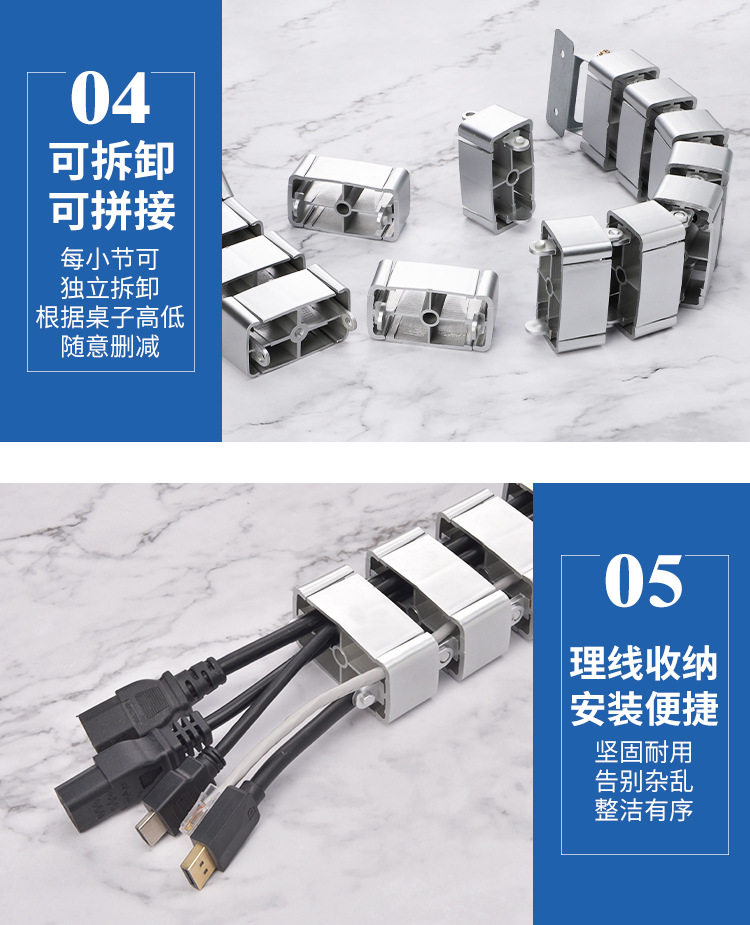 04

可拆卸
可拼接

每小节可
独立拆卸
根据桌子高低
随意删减

05

理线收纳
安装便捷

坚固耐用
告别杂乱
整洁有序