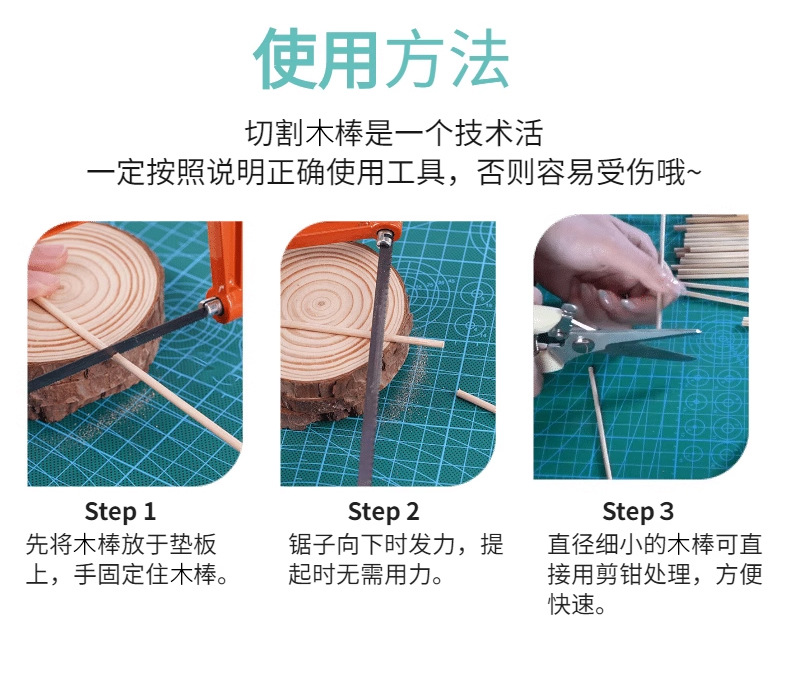 使用方法

切割木棒是一个技术活
一定按照说明正确使用工具，否则容易受伤哦~

Step 1
先将木棒放于垫板上，手固定住木棒。

Step 2
锯子向下时发力，提起时无需用力。

Step 3
直径细小的木棒可直接用剪钳处理，方便快速。