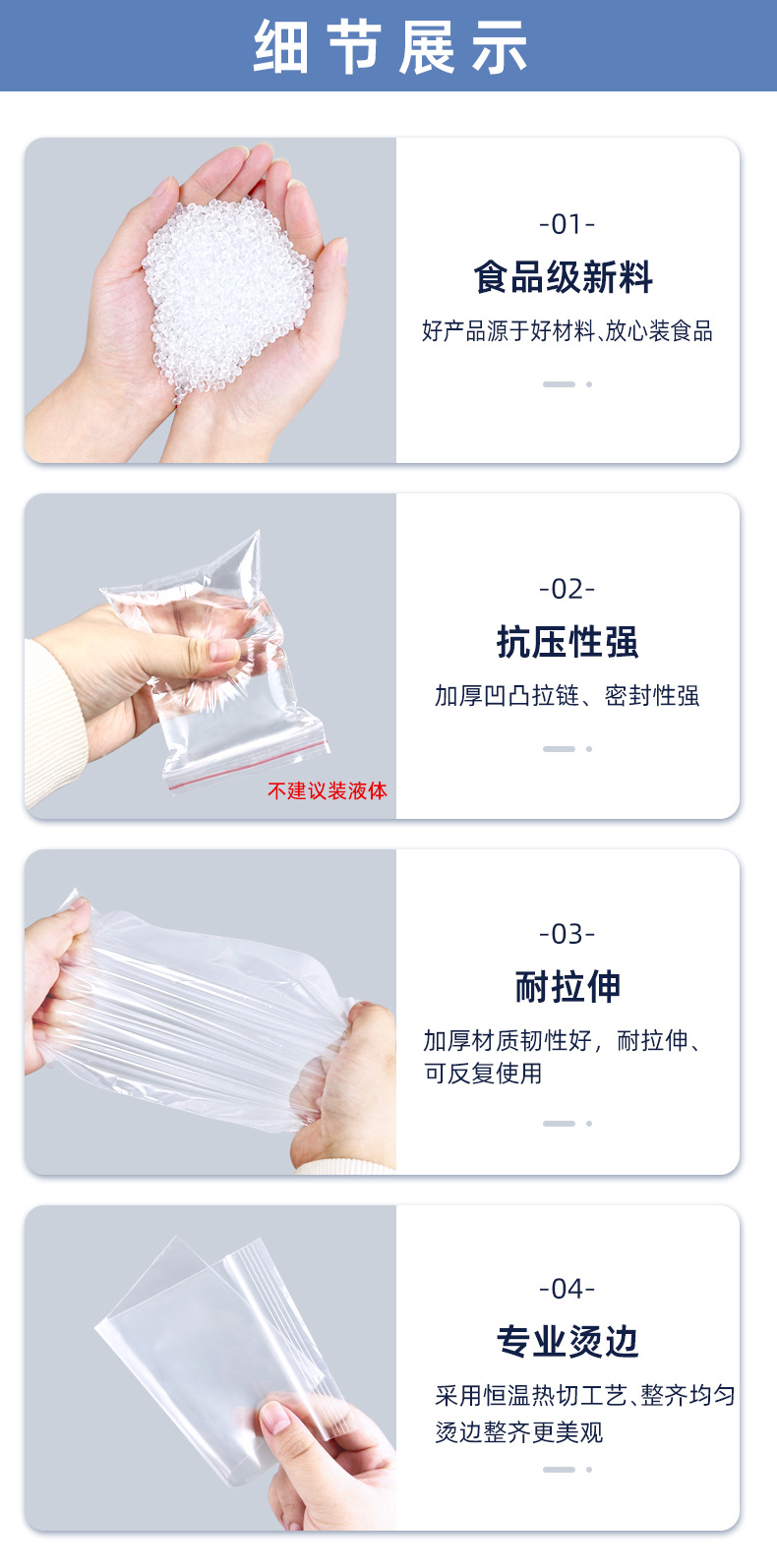 细节展示

-01-

食品级新料

好产品源于好材料、放心装食品

不建议装液体

-02-

抗压性强

加厚凹凸拉链、密封性强

-03-

耐拉伸

加厚材质韧性好，耐拉伸、可反复使用

-04-

专业烫边

采用恒温热切工艺、整齐均匀烫边整齐更美观