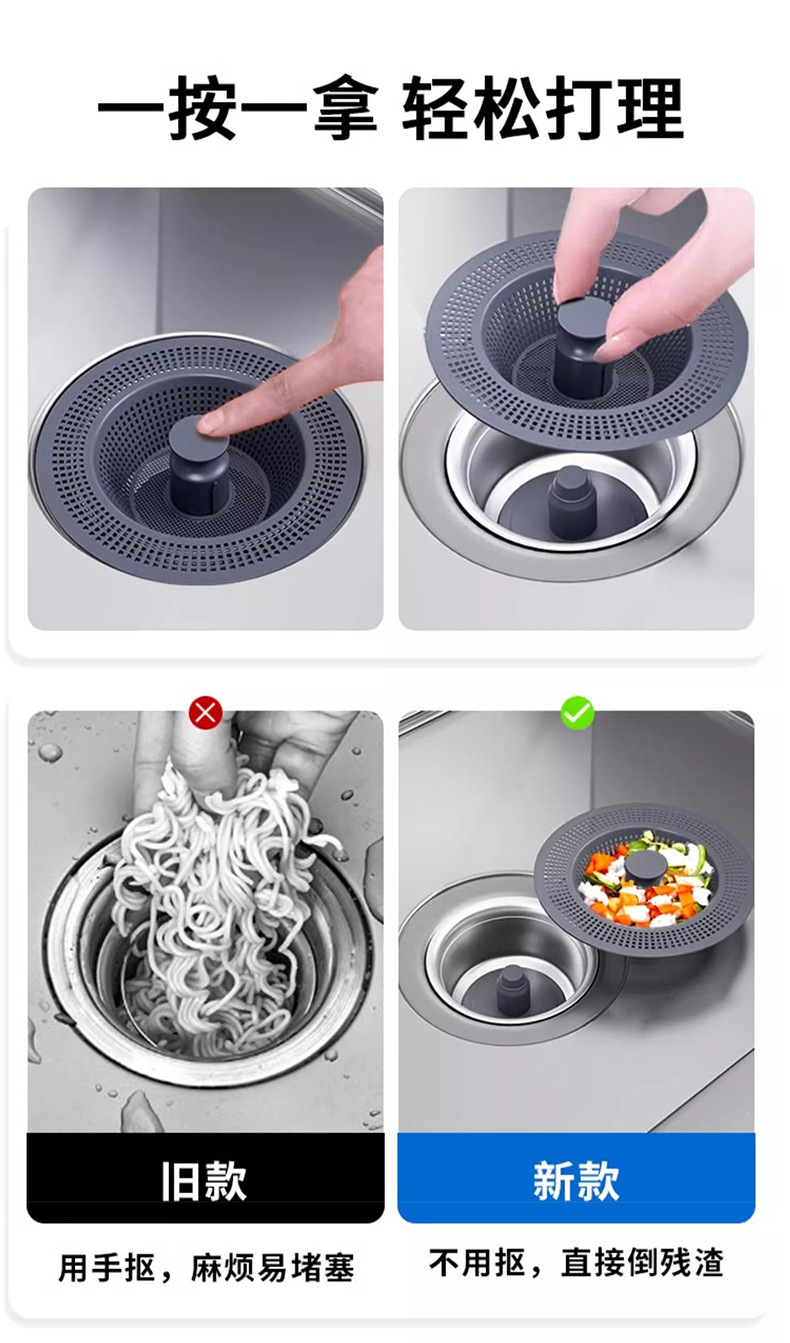 一按一拿 轻松打理

旧款

用手抠，麻烦易堵塞

新款

不用抠，直接倒残渣