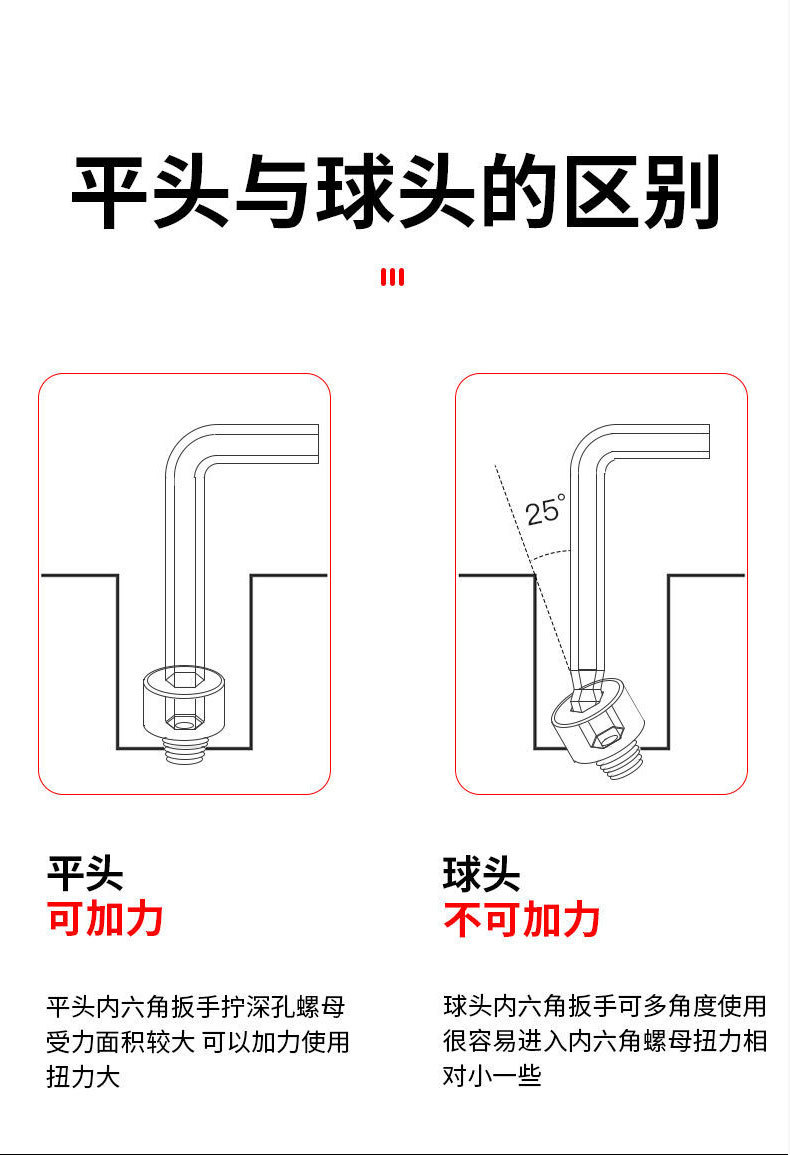 平头与球头的区别

25°

平头
可加力

平头内六角扳手拧深孔螺母受力面积较大 可以加力使用扭力大

球头
不可加力

球头内六角扳手可多角度使用很容易进入内六角螺母扭力相对小一些