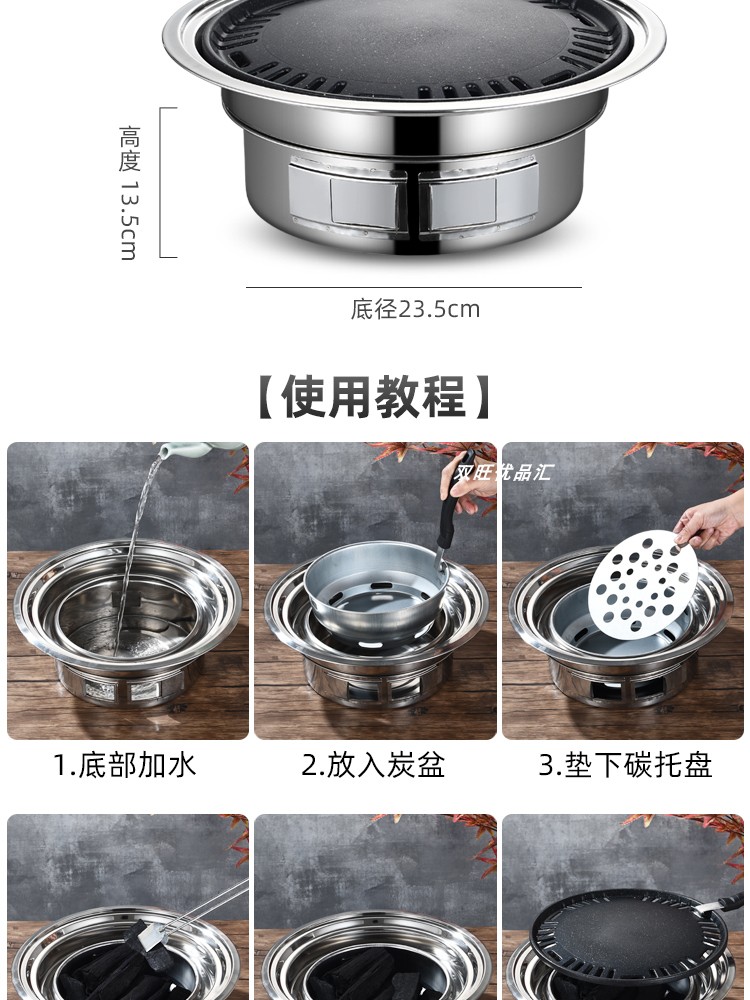 高度 13.5cm

底径23.5cm

【使用教程】

双旺优品汇

1.底部加水

2.放入炭盆

3.垫下碳托盘