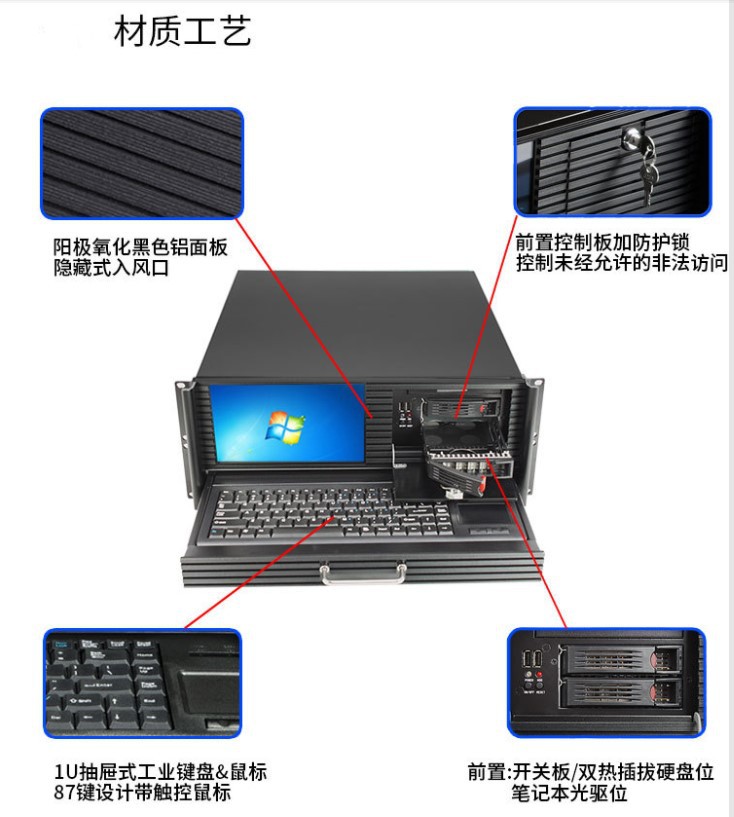 材质工艺

阳极氧化黑色铝面板
隐藏式入风口

前置控制板加防护锁
控制未经允许的非法访问

1U抽屉式工业键盘&鼠标
87键设计带触控鼠标

前置:开关板/双热插拔硬盘位
笔记本光驱位