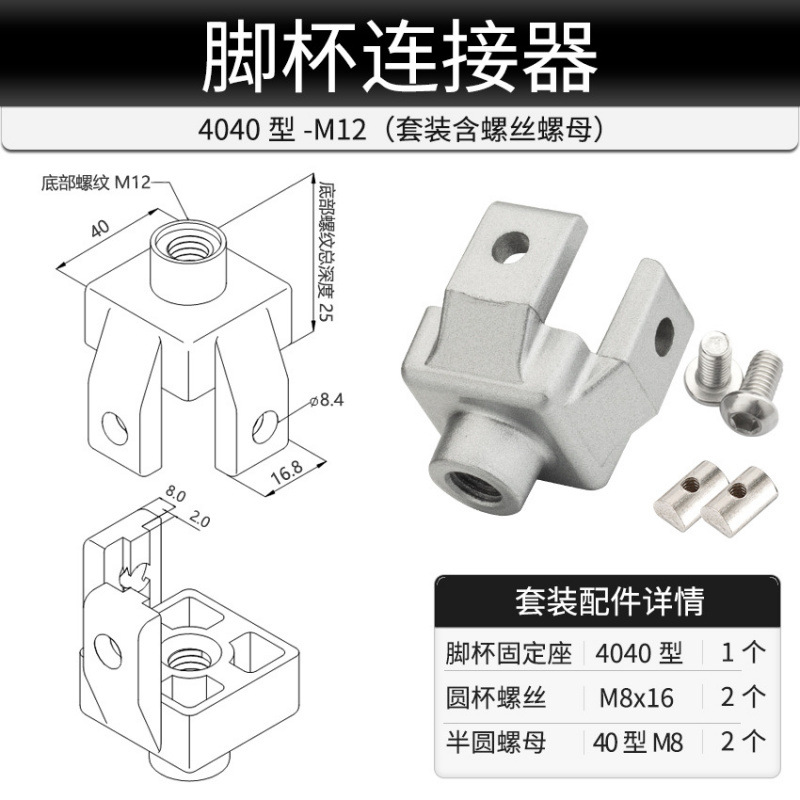 脚杯连接器

4040 型 -M12（套装含螺丝螺母）

底部螺纹 M12

40

底部螺纹总深度 25

⌀8.4

16.8

8.0

2.0

套装配件详情

| 脚杯固定座 | 4040 型 | 1 个 |
|---|---|---|
| 圆杯螺丝 | M8x16 | 2 个 |
| 半圆螺母 | 40 型 M8 | 2 个 |