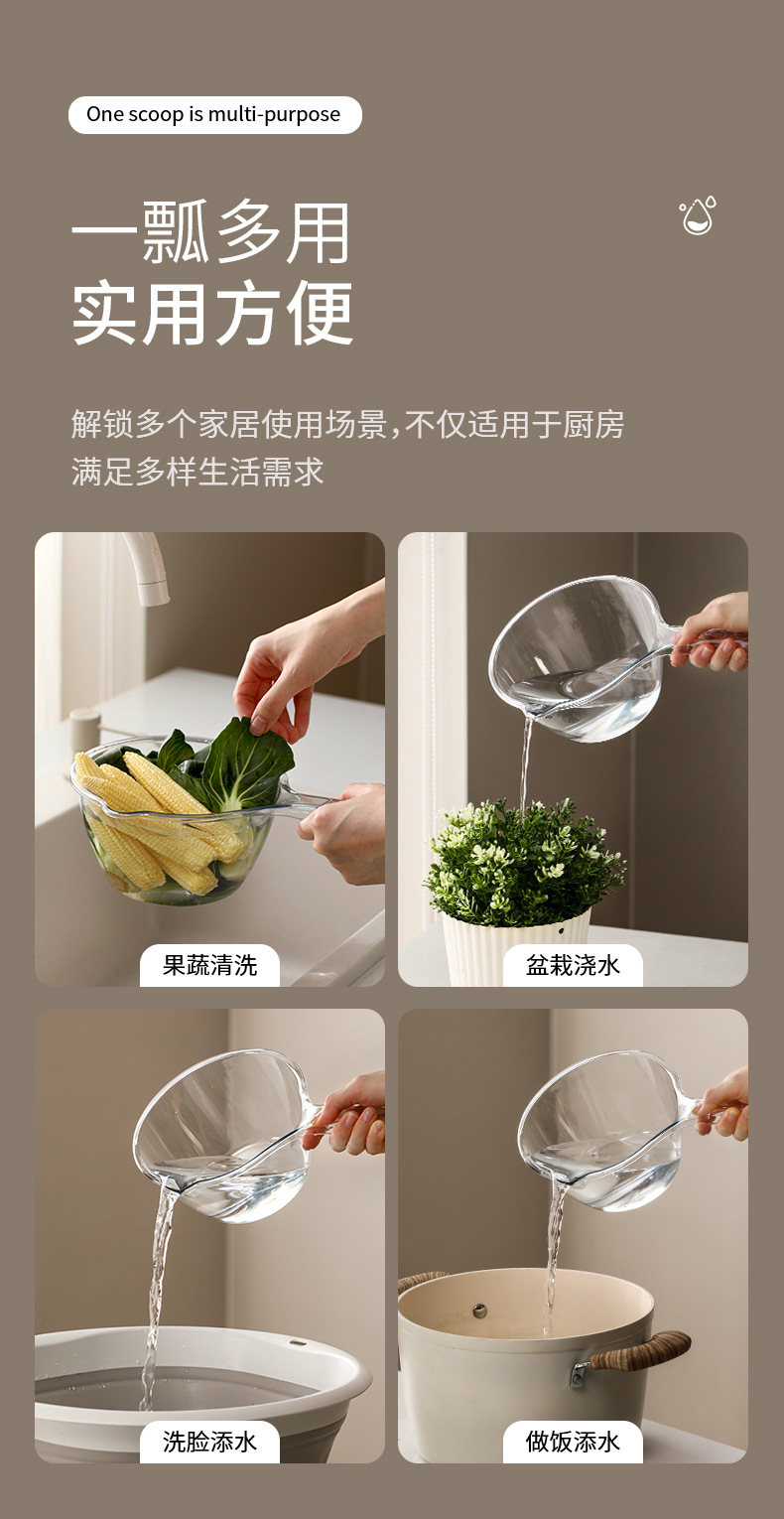 One scoop is multi-purpose

一瓢多用
实用方便

解锁多个家居使用场景,不仅适用于厨房
满足多样生活需求

果蔬清洗

盆栽浇水

洗脸添水

做饭添水