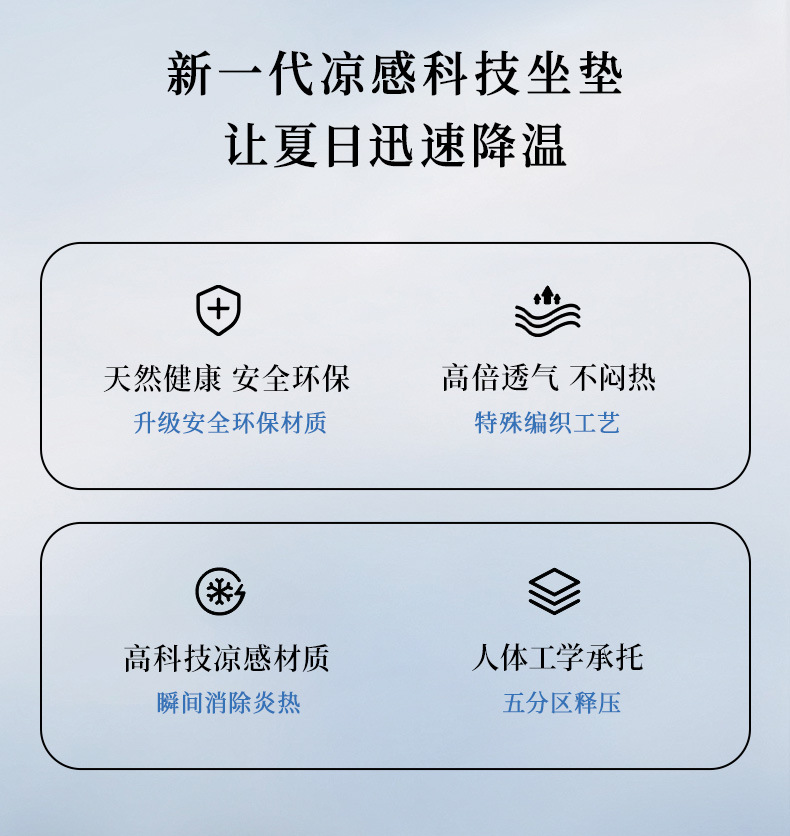 新一代凉感科技坐垫
让夏日迅速降温

天然健康 安全环保
升级安全环保材质

高倍透气 不闷热
特殊编织工艺

高科技凉感材质
瞬间消除炎热

人体工学承托
五分区释压