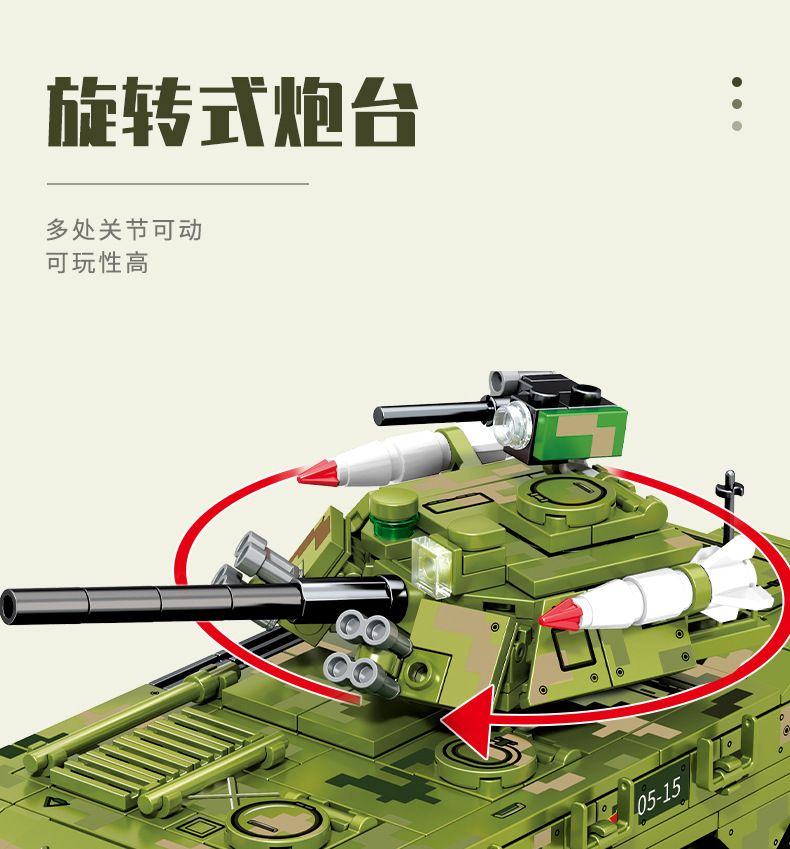 旋转式炮台

多处关节可动
可玩性高

05-15