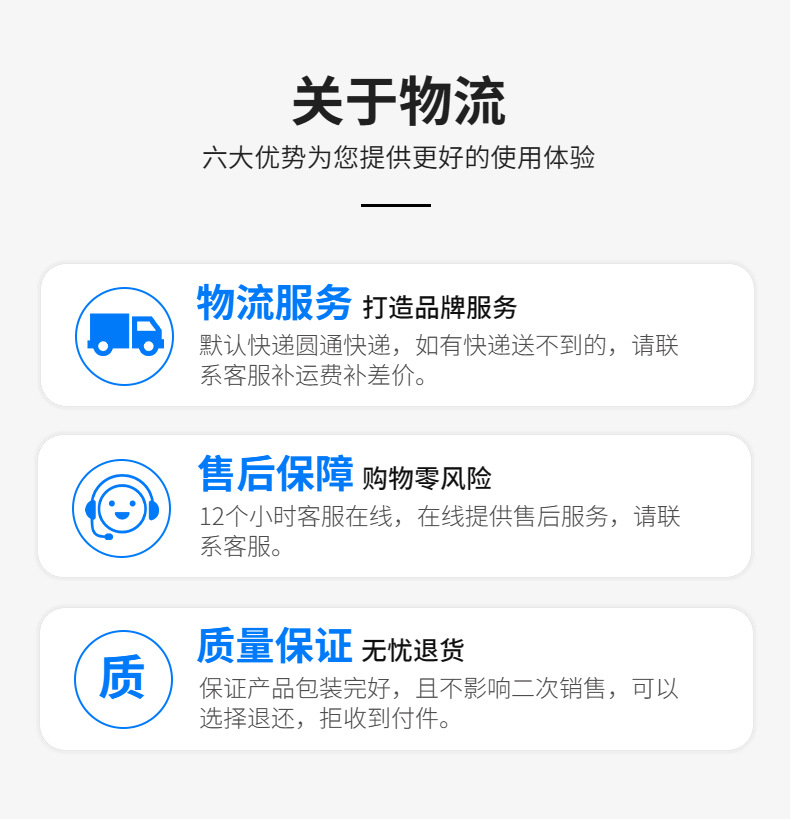 关于物流

六大优势为您提供更好的使用体验

物流服务 打造品牌服务

默认快递圆通快递，如有快递送不到的，请联系客服补运费补差价。

售后保障 购物零风险

12个小时客服在线，在线提供售后服务，请联系客服。

质

质量保证 无忧退货

保证产品包装完好，且不影响二次销售，可以选择退还，拒收到付件。