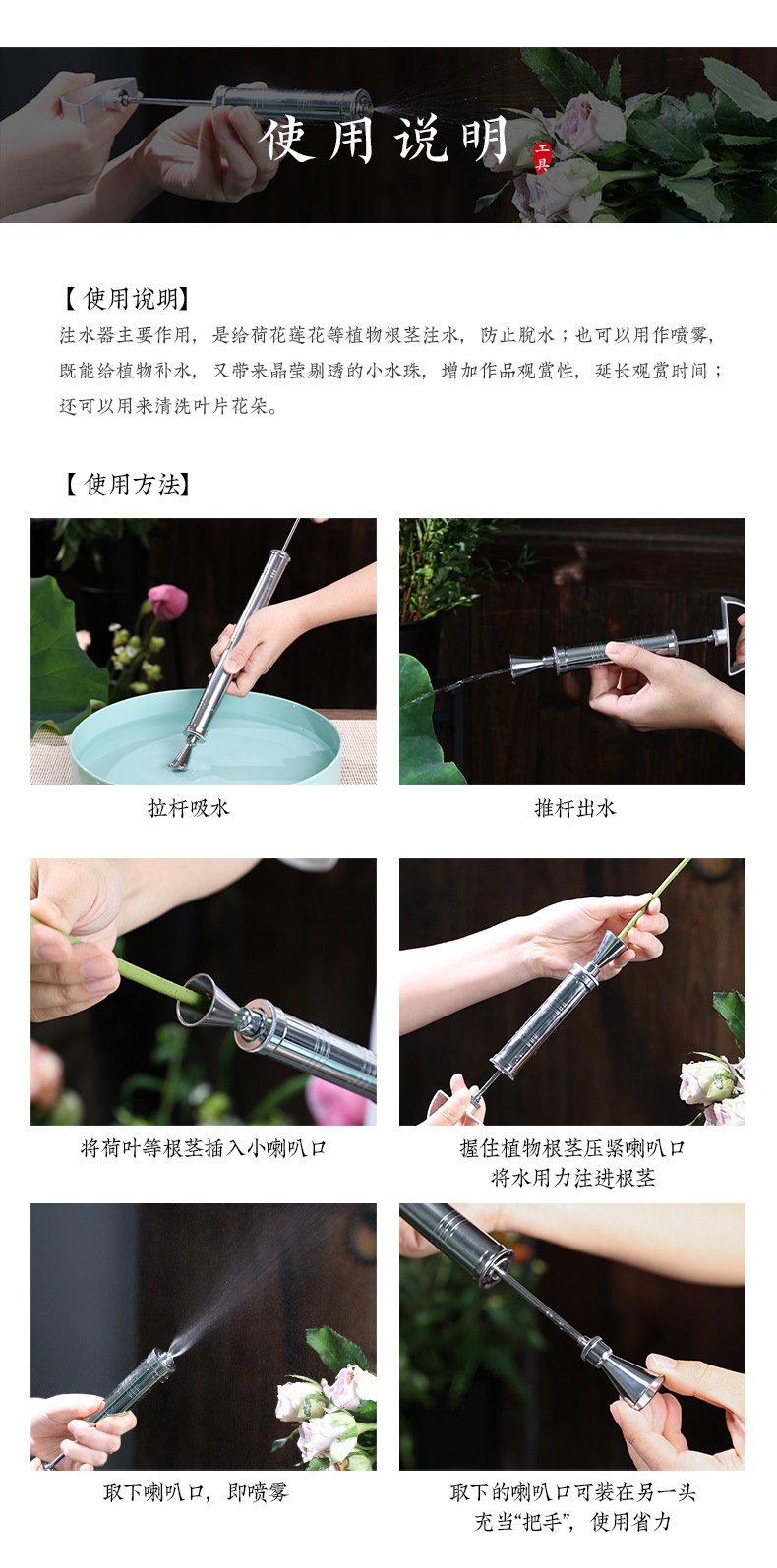 使用说明

工具

【使用说明】
注水器主要作用，是给荷花莲花等植物根茎注水，防止脱水；也可以用作喷雾，既能给植物补水，又带来晶莹剔透的小水珠，增加作品观赏性，延长观赏时间；还可以用来清洗叶片花朵。

【使用方法】

拉杆吸水

推杆出水

将荷叶等根茎插入小喇叭口

握住植物根茎压紧喇叭口
将水用力注进根茎

取下喇叭口，即喷雾

取下的喇叭口可装在另一头
充当“把手”，使用省力