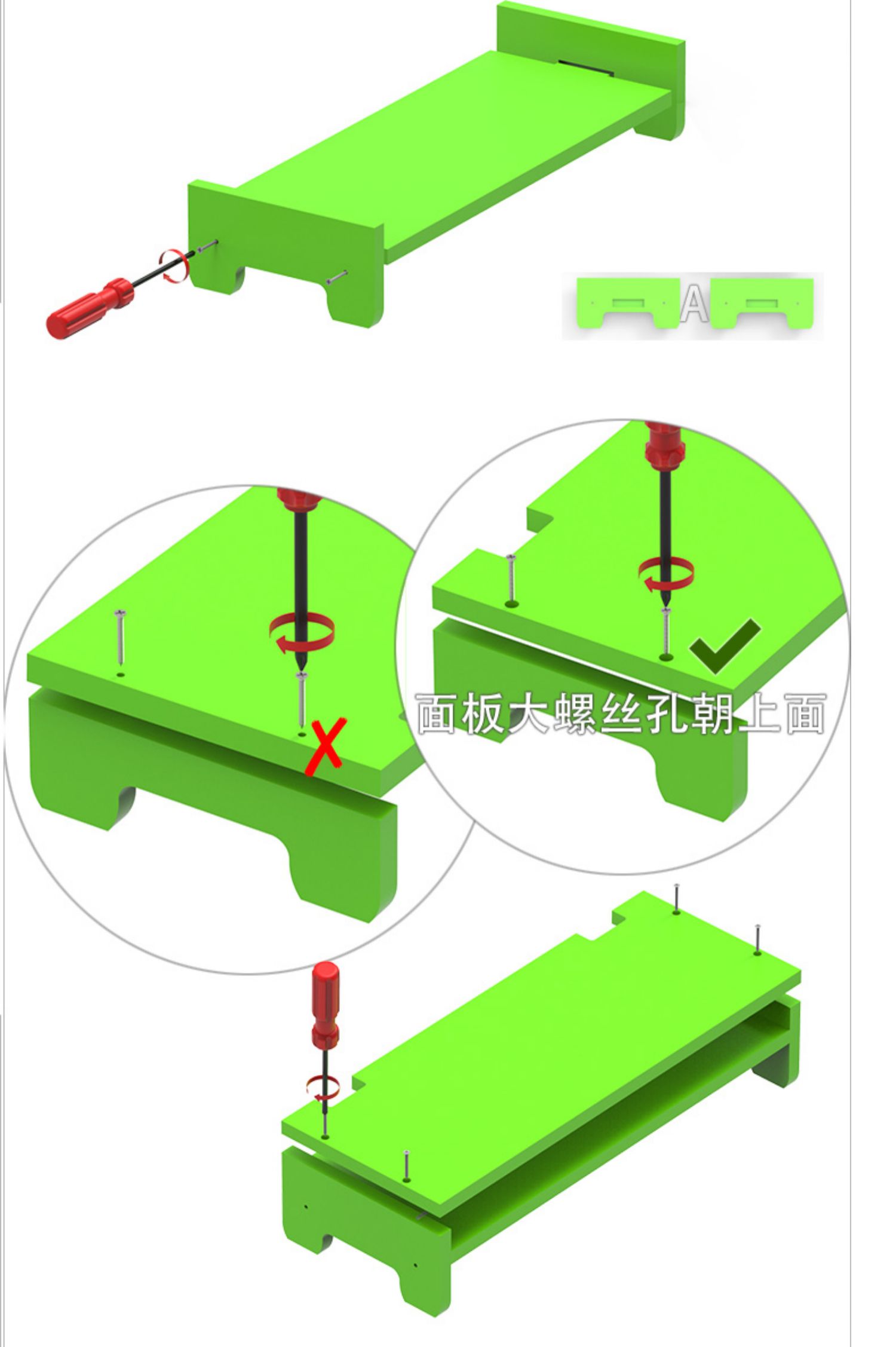 A

面板大螺丝孔朝上面