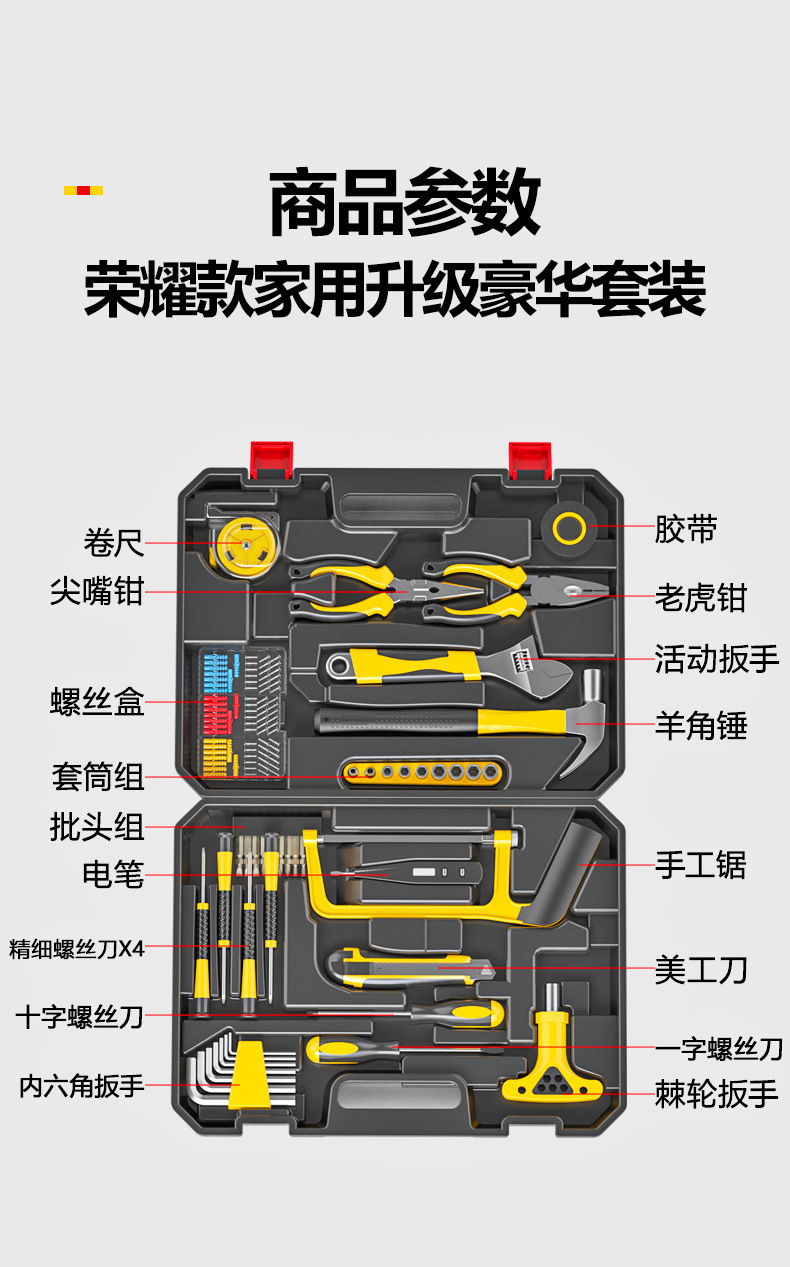 商品参数
荣耀款家用升级豪华套装

卷尺
尖嘴钳
螺丝盒
套筒组
批头组
电笔
精细螺丝刀X4
十字螺丝刀
内六角扳手

胶带
老虎钳
活动扳手
羊角锤
手工锯
美工刀
一字螺丝刀
棘轮扳手