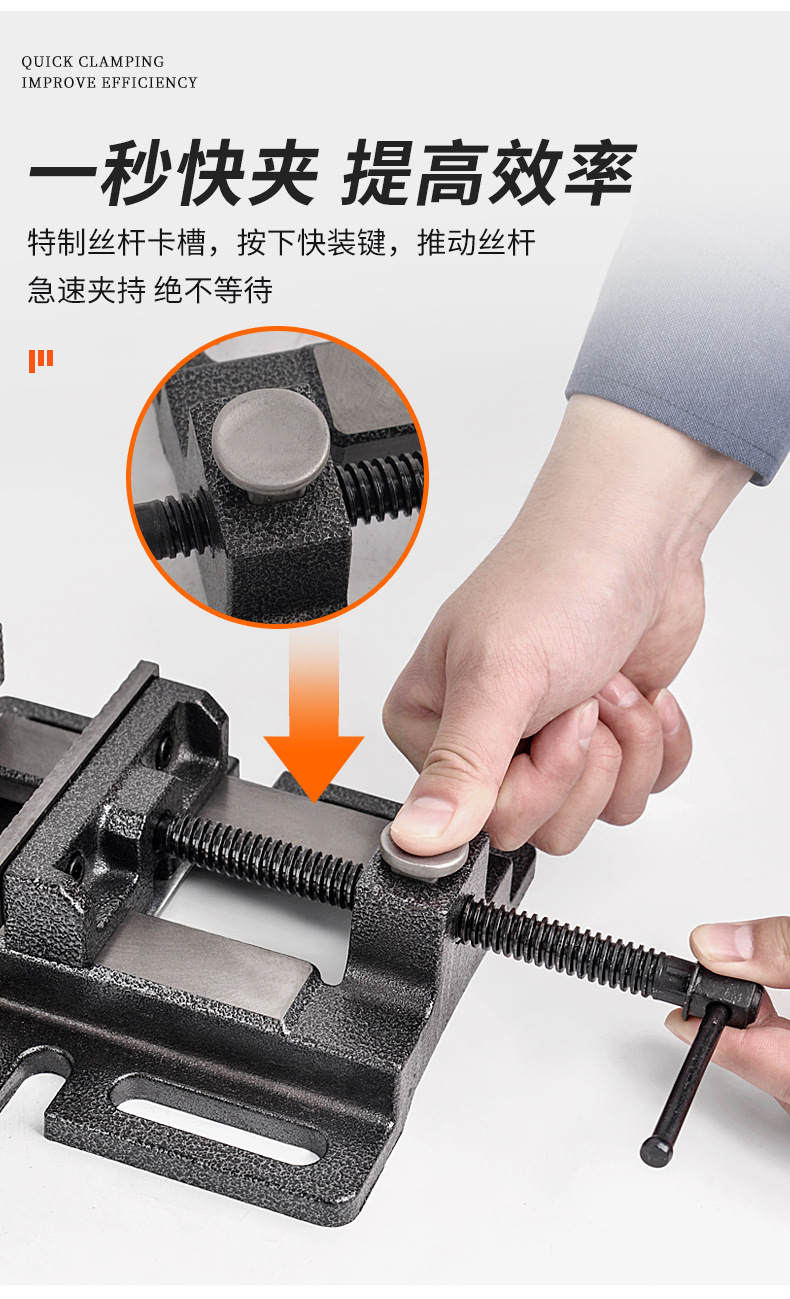 QUICK CLAMPING
IMPROVE EFFICIENCY

一秒快夹 提高效率

特制丝杆卡槽，按下快装键，推动丝杆
急速夹持 绝不等待