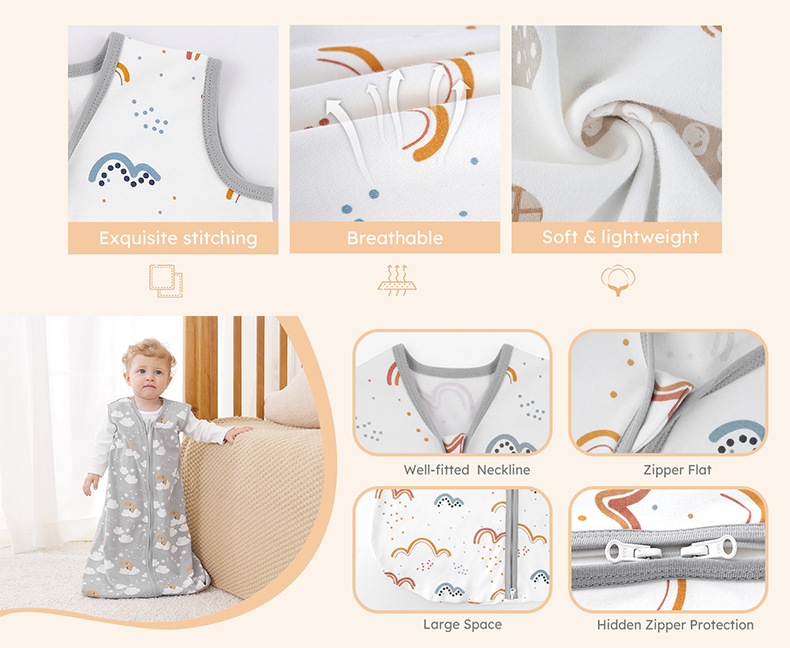 Exquisite stitching

Breathable

Soft & lightweight

Well-fitted Neckline

Zipper Flat

Large Space

Hidden Zipper Protection