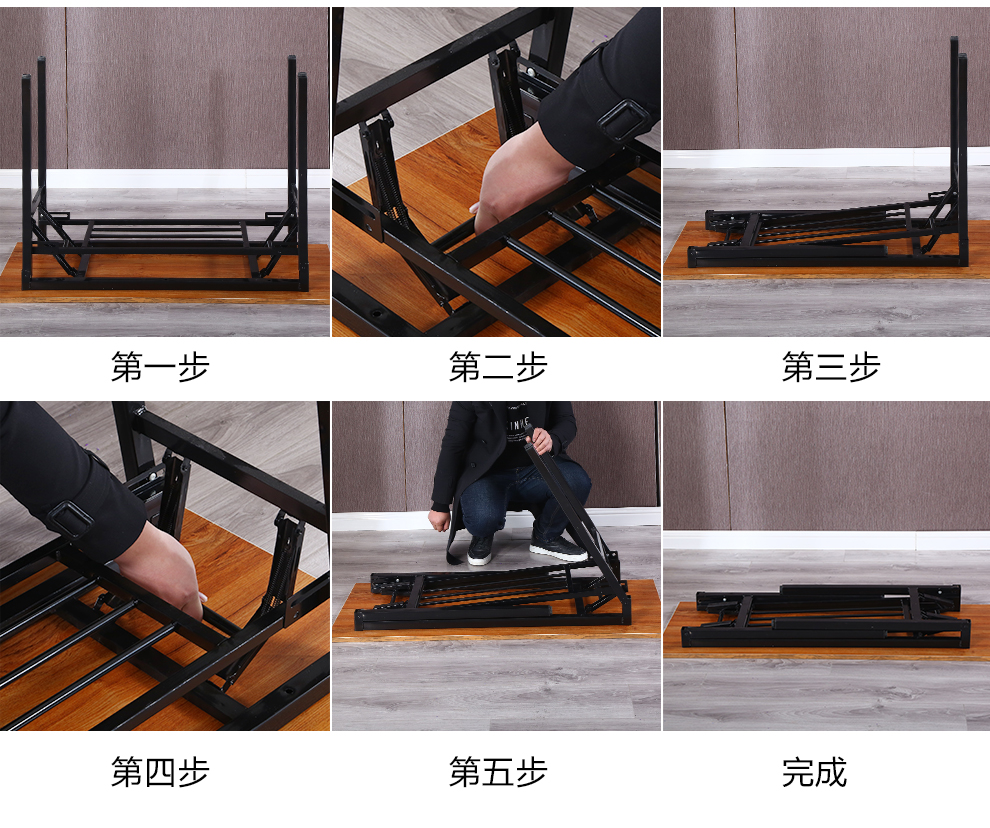 第一步

第二步

第三步

第四步

第五步

完成