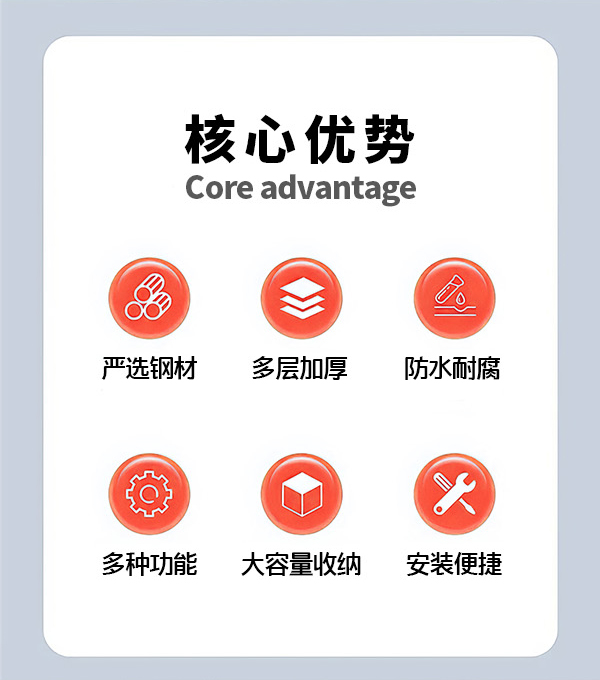 核心优势
Core advantage

严选钢材 多层加厚 防水耐腐

多种功能 大容量收纳 安装便捷