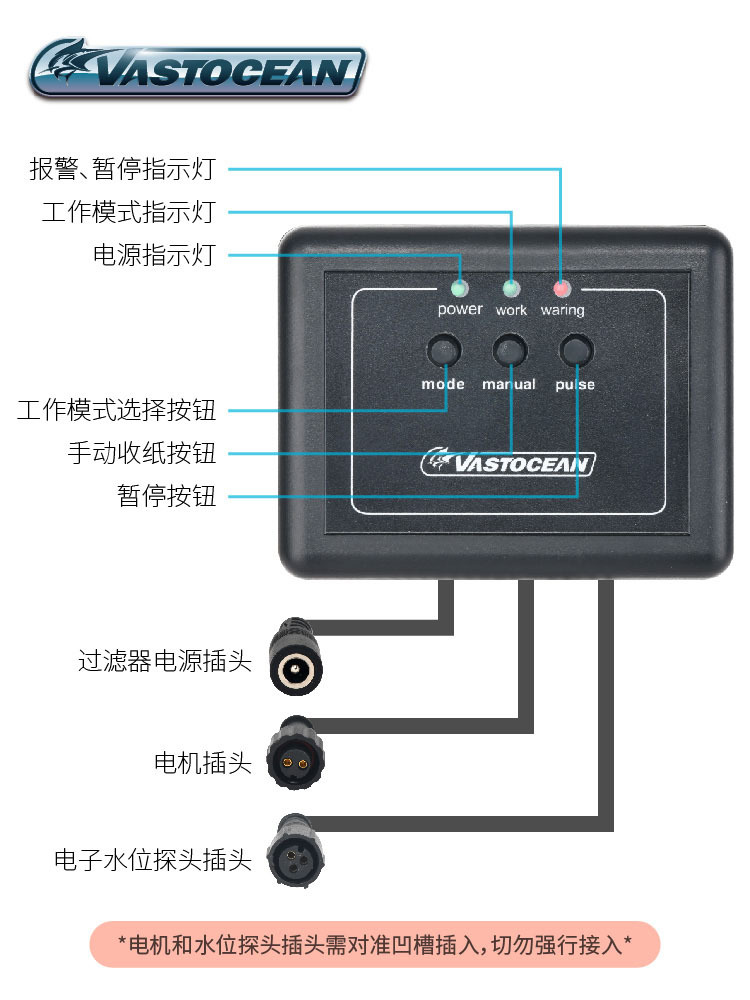 VASTOCEAN

报警、暂停指示灯
工作模式指示灯
电源指示灯

power work waring

mode manual pulse

工作模式选择按钮
手动收纸按钮
暂停按钮

VASTOCEAN

过滤器电源插头
电机插头
电子水位探头插头

*电机和水位探头插头需对准凹槽插入，切勿强行接入*