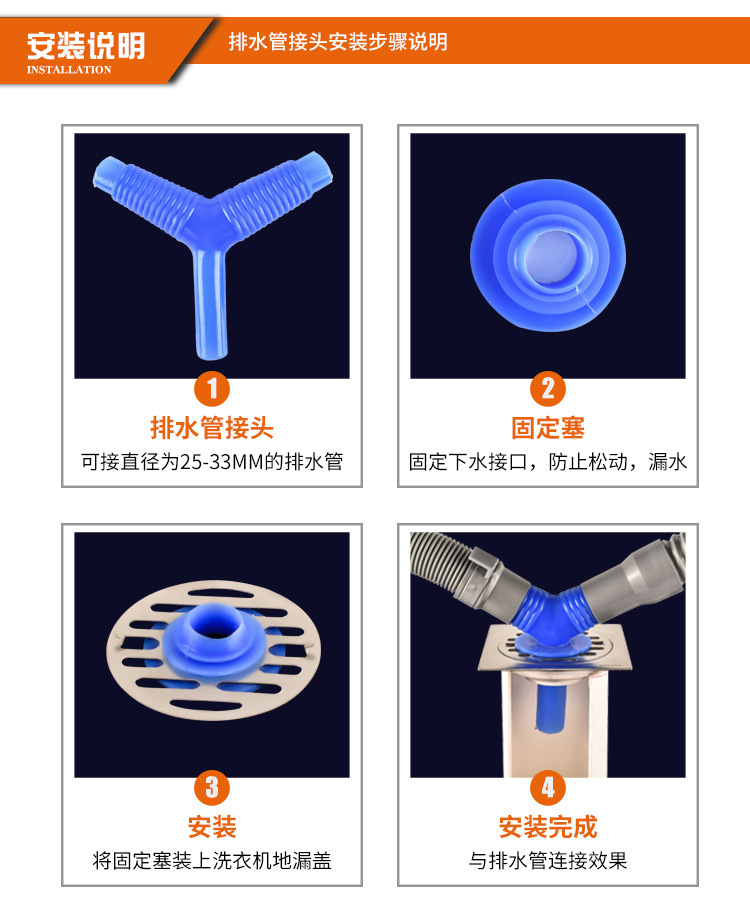 安装说明
INSTALLATION
排水管接头安装步骤说明

1
排水管接头
可接直径为25-33MM的排水管

2
固定塞
固定下水接口，防止松动，漏水

3
安装
将固定塞装上洗衣机地漏盖

4
安装完成
与排水管连接效果