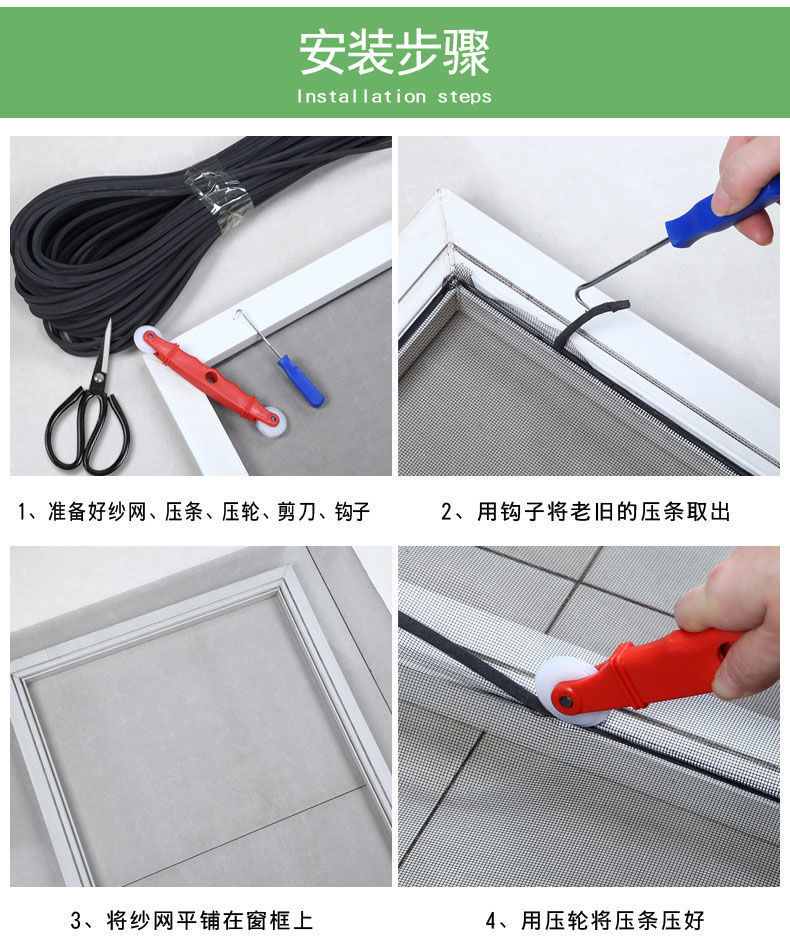 安装步骤
Installation steps

1、准备好纱网、压条、压轮、剪刀、钩子

2、用钩子将老旧的压条取出

3、将纱网平铺在窗框上

4、用压轮将压条压好