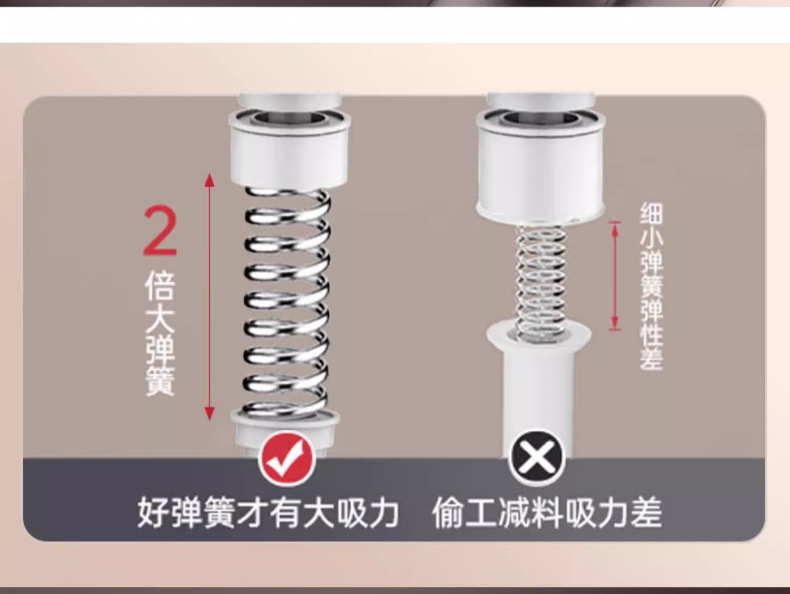 2
倍大弹簧

细小弹簧弹性差

好弹簧才有大吸力

偷工减料吸力差