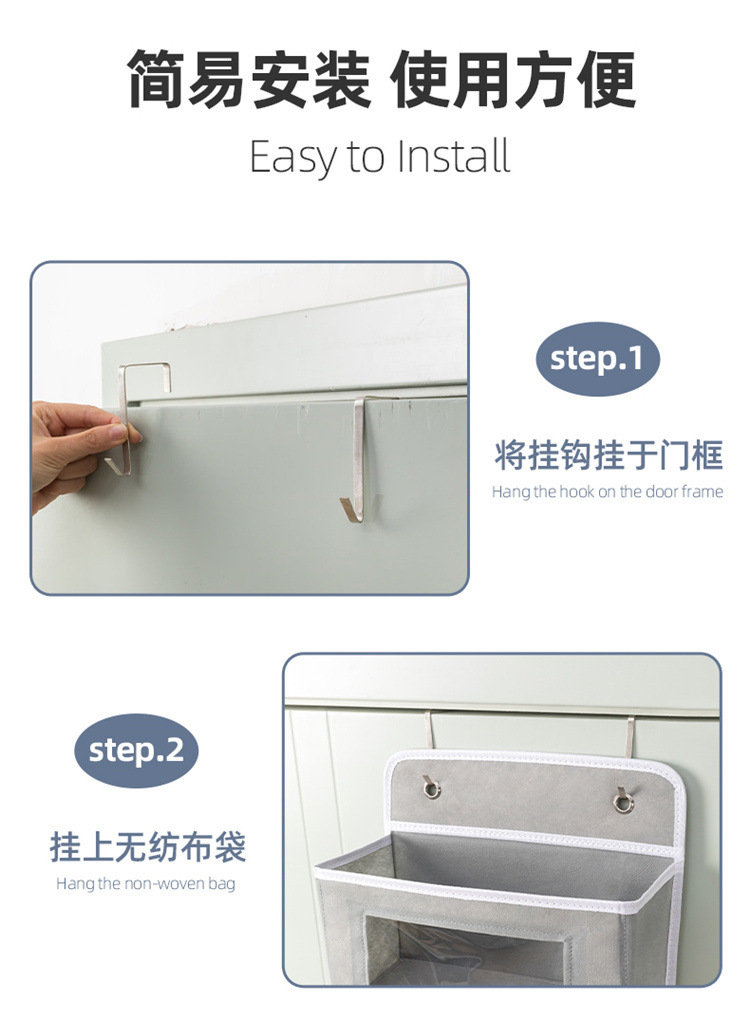 简易安装 使用方便
Easy to Install

step.1

将挂钩挂于门框
Hang the hook on the door frame

step.2

挂上无纺布袋
Hang the non-woven bag