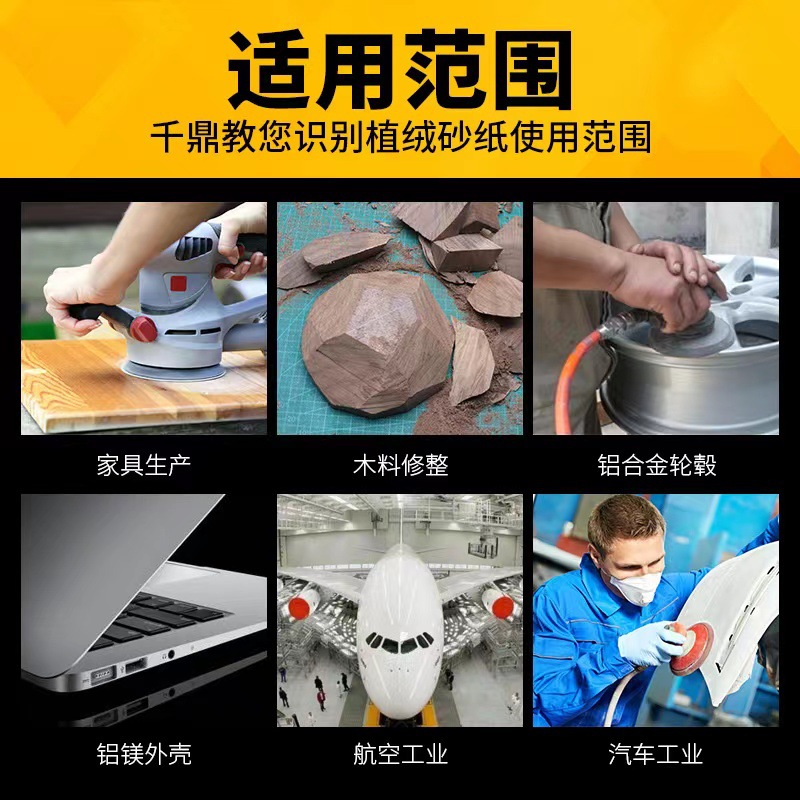 适用范围
千鼎教您识别植绒砂纸使用范围

家具生产

木料修整

铝合金轮毂

铝镁外壳

航空工业

汽车工业