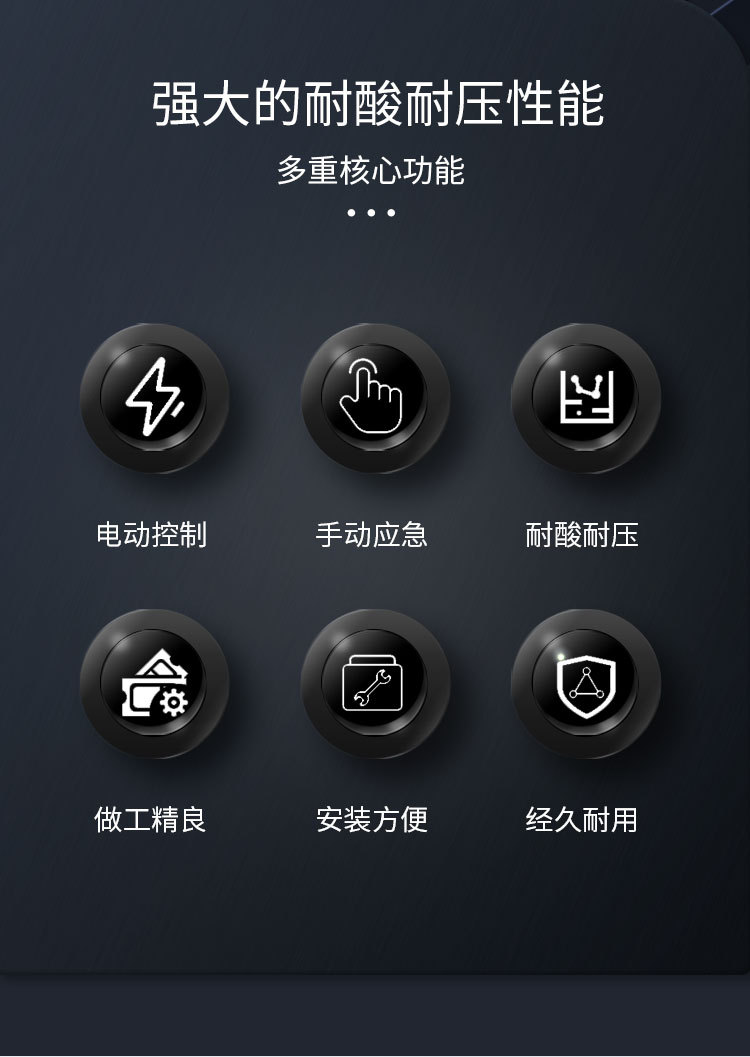 强大的耐酸耐压性能

多重核心功能

• • •

电动控制

手动应急

耐酸耐压

做工精良

安装方便

经久耐用