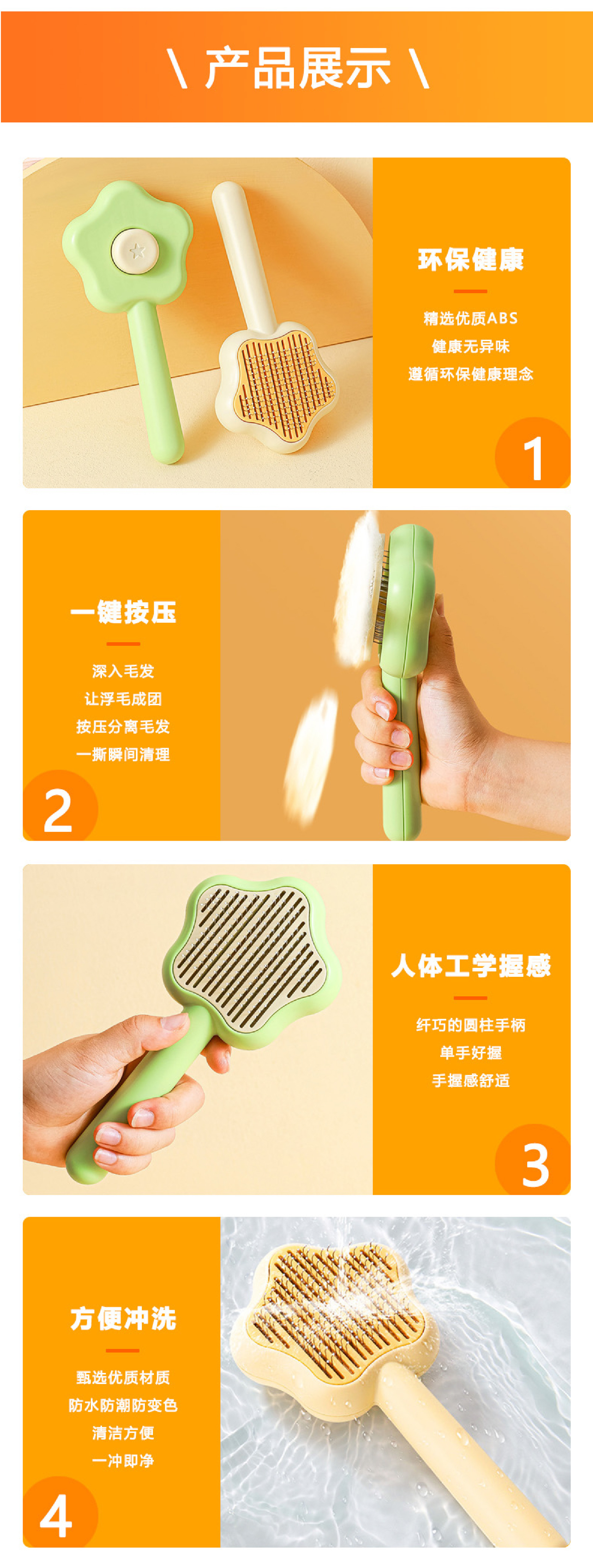 \ 产品展示 \

环保健康

精选优质ABS
健康无异味
遵循环保健康理念

1

一键按压

深入毛发
让浮毛成团
按压分离毛发
一撕瞬间清理

2

人体工学握感

纤巧的圆柱手柄
单手好握
手握感舒适

3

方便冲洗

甄选优质材质
防水防潮防变色
清洁方便
一冲即净

4