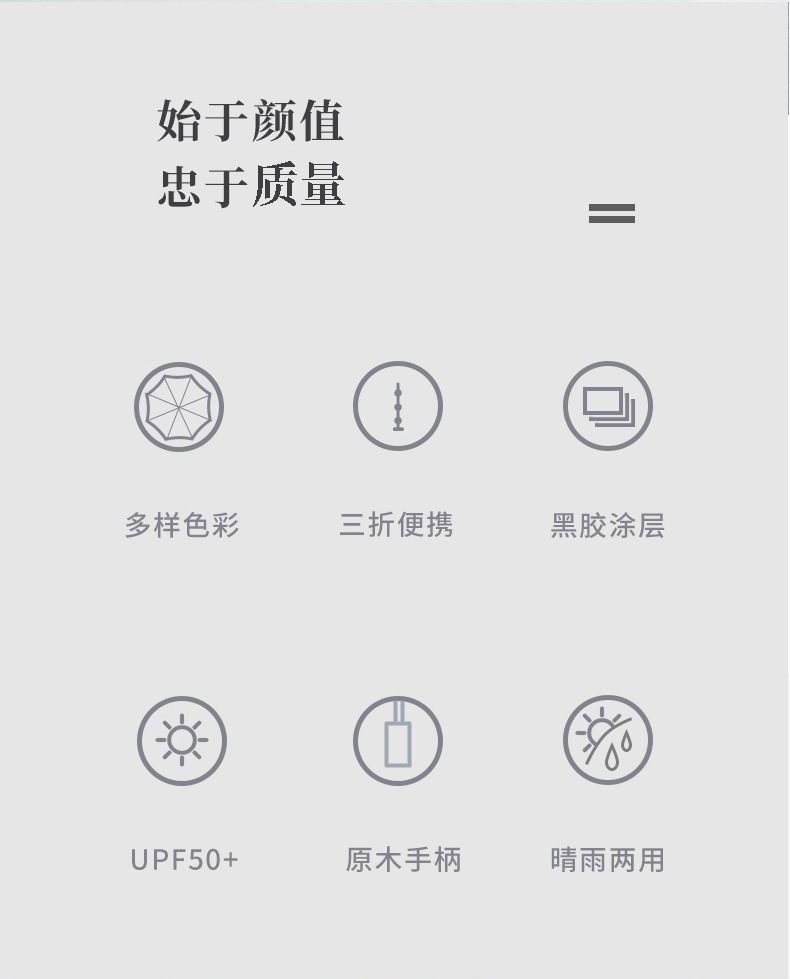 始于颜值
忠于质量

多样色彩

三折便携

黑胶涂层

UPF50+

原木手柄

晴雨两用