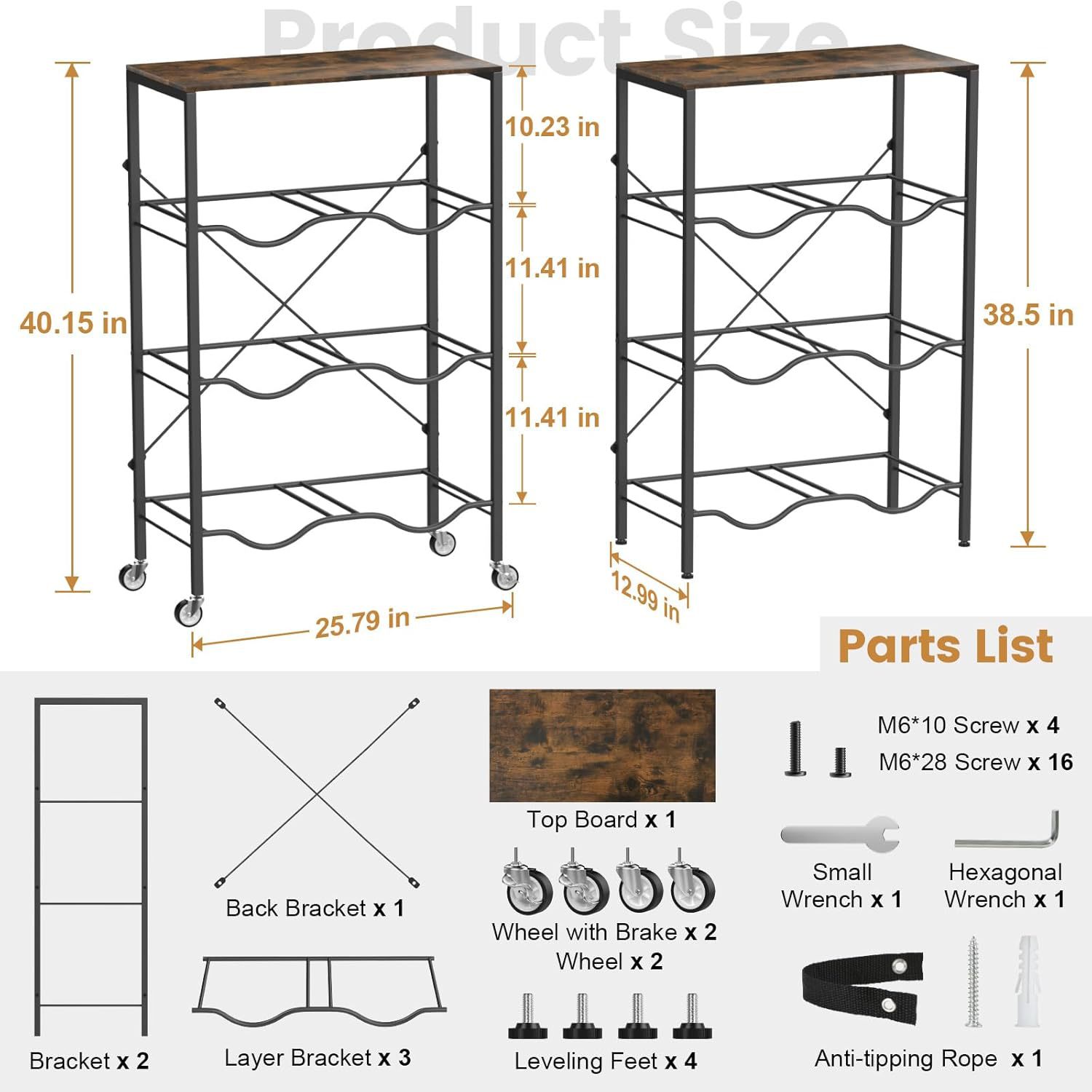 Product Size

40.15 in
10.23 in
11.41 in
11.41 in
25.79 in

38.5 in
12.99 in

Parts List

Bracket x 2

Back Bracket x 1

Layer Bracket x 3

Top Board x 1

Wheel with Brake x 2
Wheel x 2

Leveling Feet x 4

M6*10 Screw x 4
M6*28 Screw x 16

Small Wrench x 1

Hexagonal Wrench x 1

Anti-tipping Rope x 1