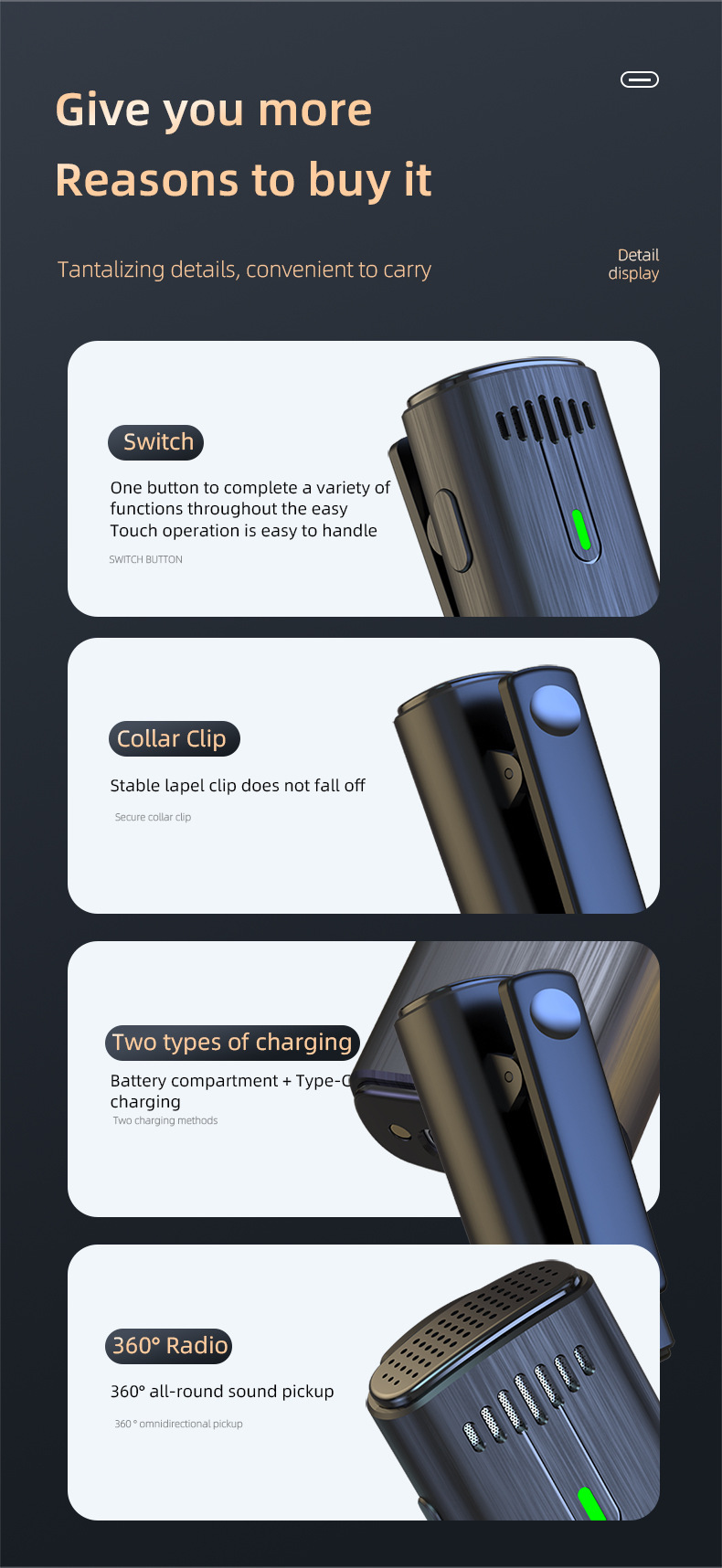 Give you more
Reasons to buy it

Tantalizing details, convenient to carry

Detail display

Switch

One button to complete a variety of functions throughout the easy Touch operation is easy to handle

SWITCH BUTTON

Collar Clip

Stable lapel clip does not fall off

Secure collar clip

Two types of charging

Battery compartment + Type-C charging

Two charging methods

360° Radio

360° all-round sound pickup

360 ° omnidirectional pickup