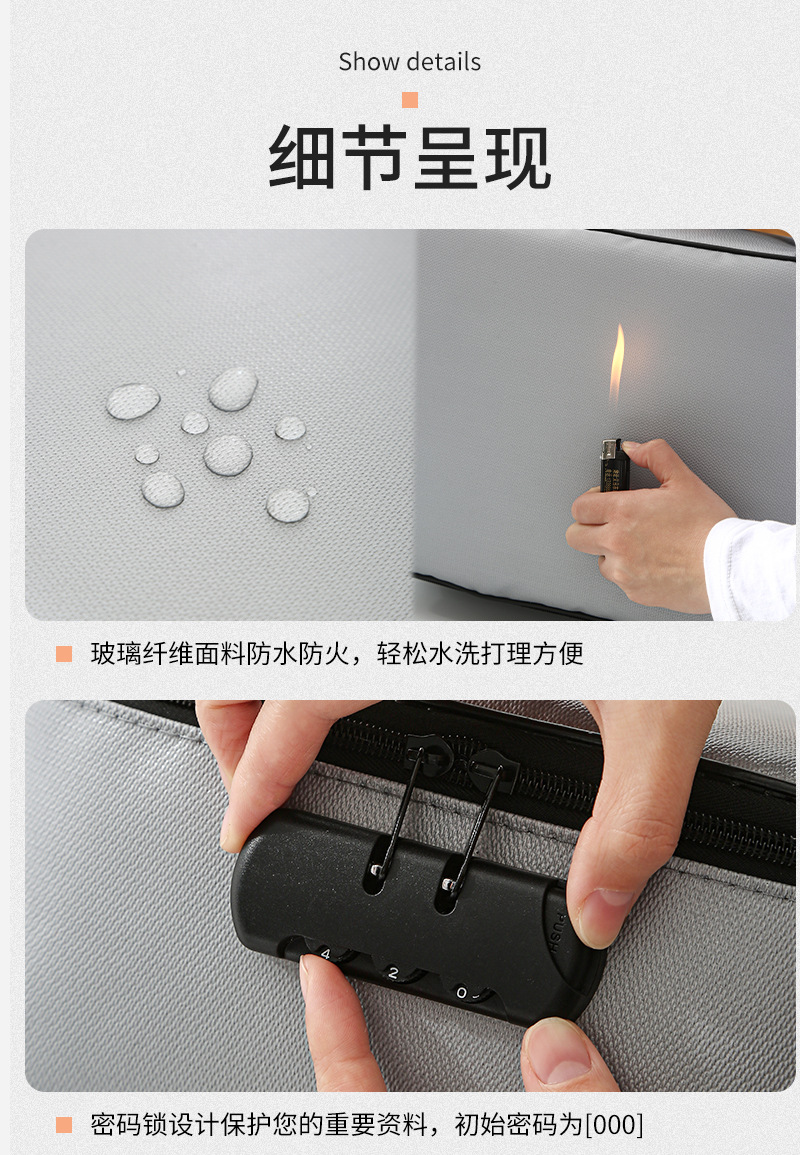 Show details

细节呈现

玻璃纤维面料防水防火，轻松水洗打理方便

PUSH
4
2
0

密码锁设计保护您的重要资料，初始密码为[000]